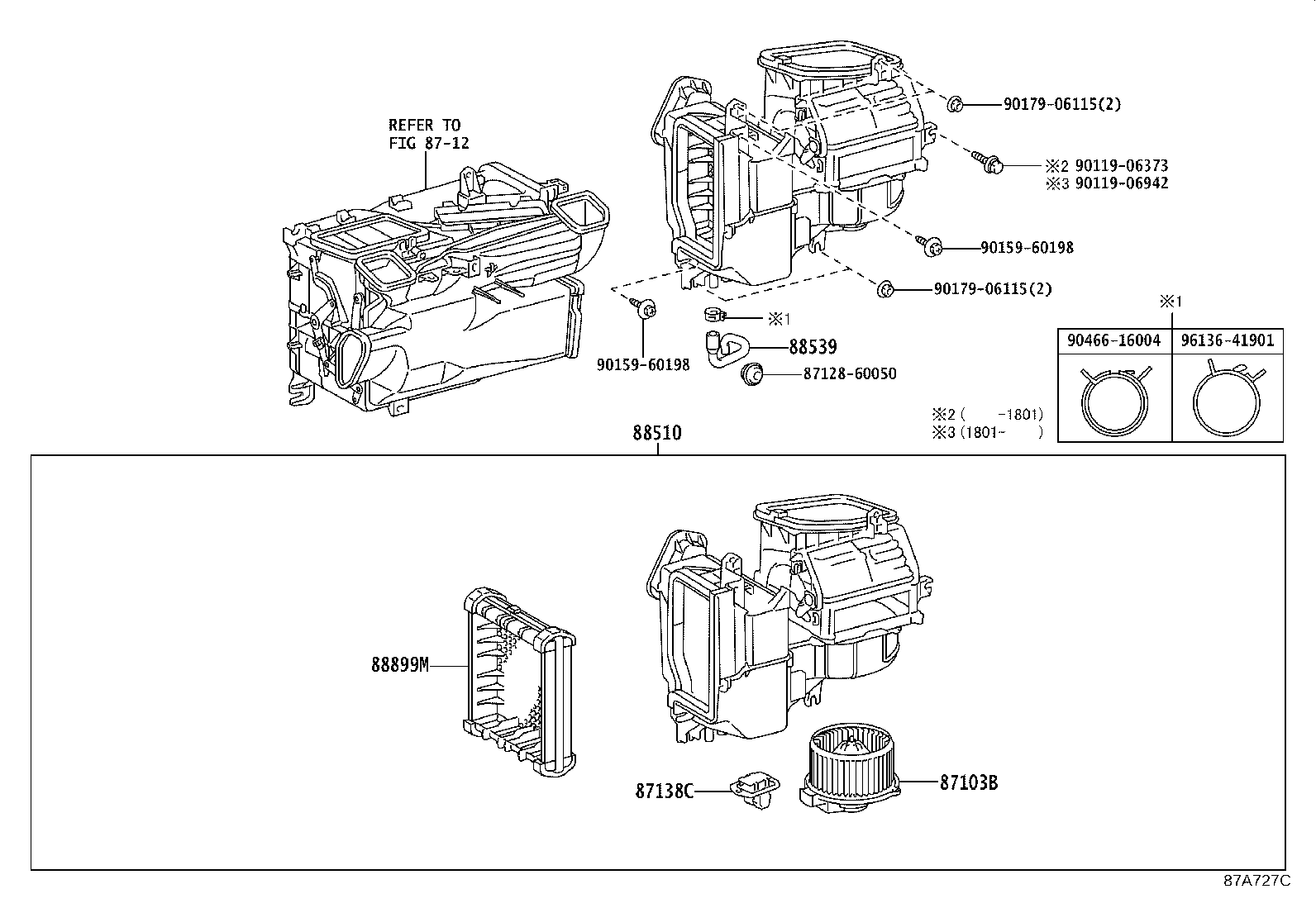 REFER TO
FIG 87-12

90179-06115(2)

※2 90119-06373
※3 90119-06942

90159-60198

90179-06115(2)

※1

88539

90159-60198

87128-60050

※1

| 90466-16004 | 96136-41901 |
|---|---|
| | |

※2 (    -1801)
※3 (1801-    )

88510

88899M

87138C

87103B

87A727C