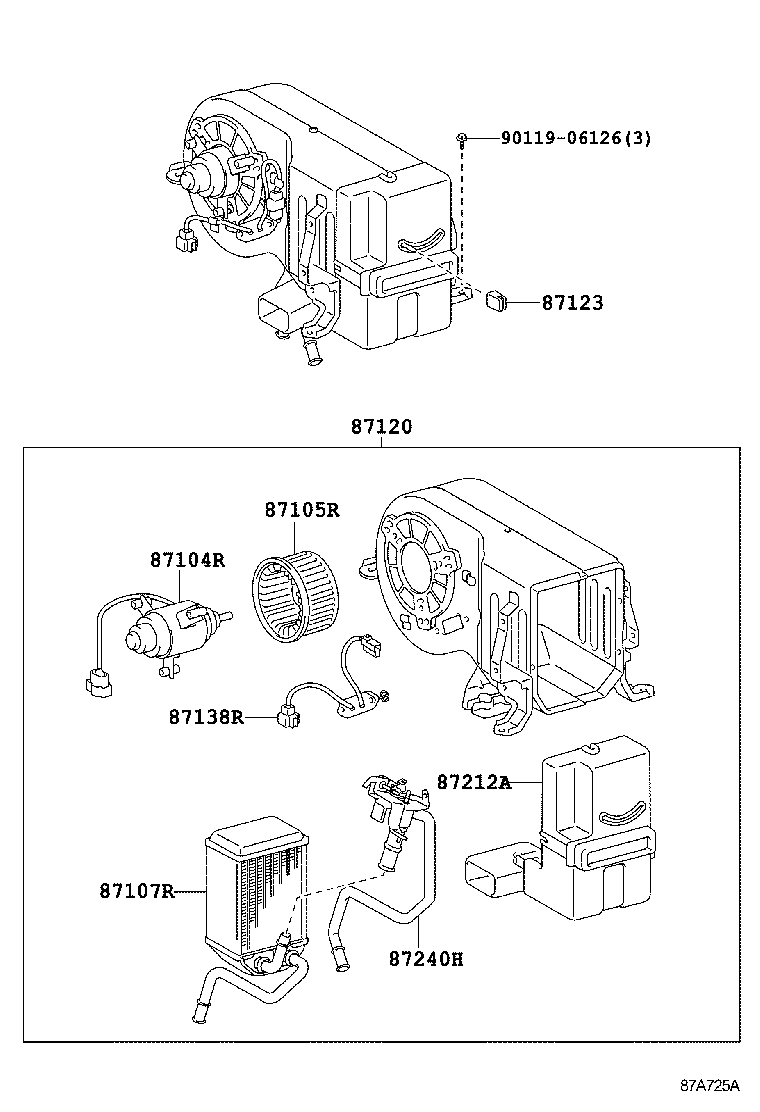 90119-06126(3)

87123

87120

87105R

87104R

87138R

87212A

87107R

87240H

87A725A