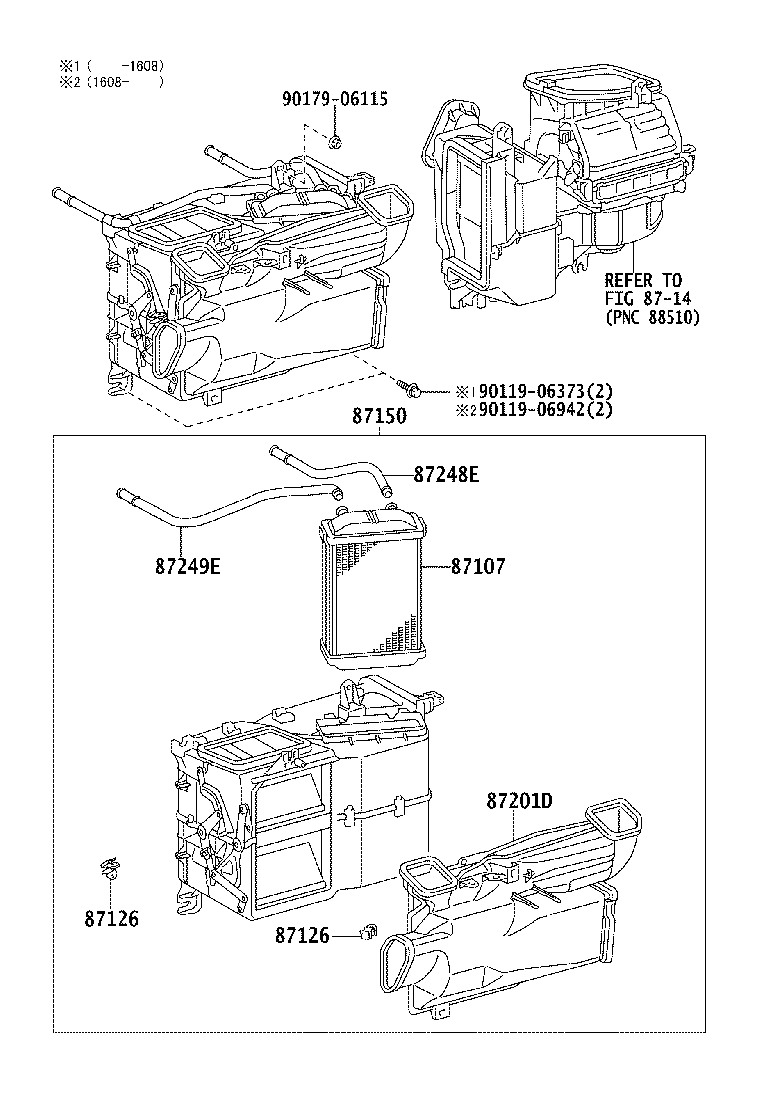 ※1 (     -1608)
※2 (1608-     )

90179-06115

REFER TO
FIG 87-14
(PNC 88510)

※1 90119-06373(2)
※2 90119-06942(2)

87150

87248E

87249E

87107

87201D

87126

87126