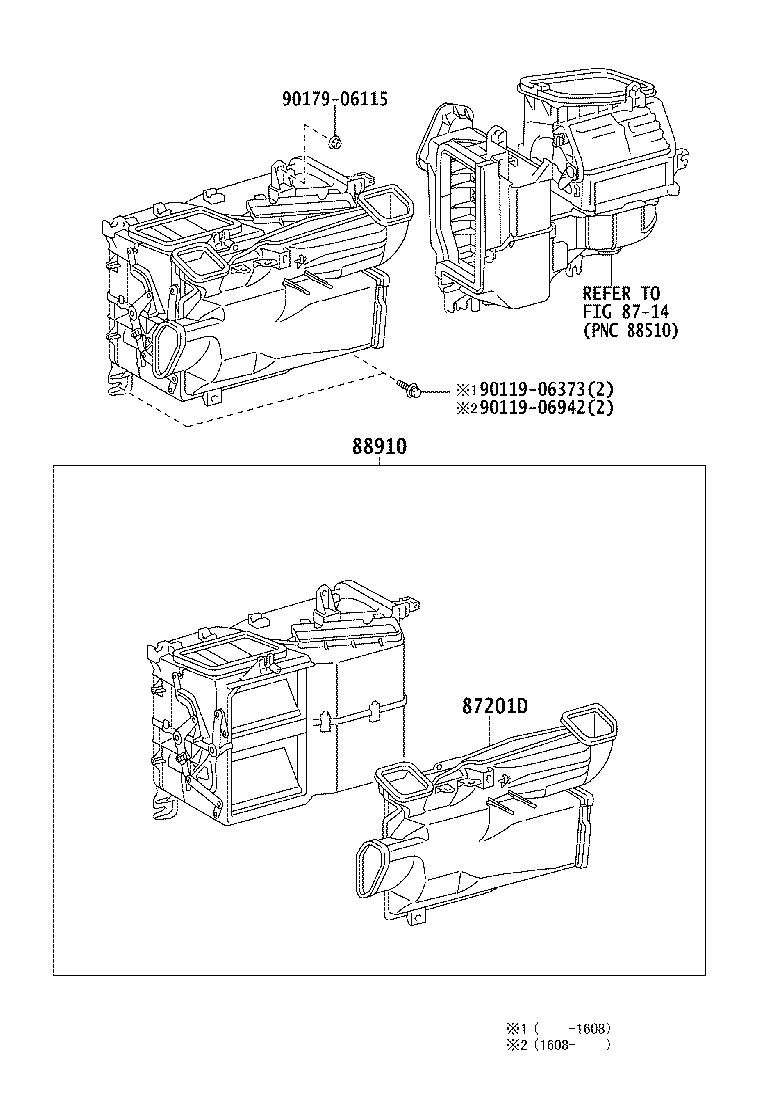 90179-06115

REFER TO FIG 87-14 (PNC 88510)

※1 90119-06373(2)
※2 90119-06942(2)

88910

87201D

※1 (     -1608)
※2 (1608-     )