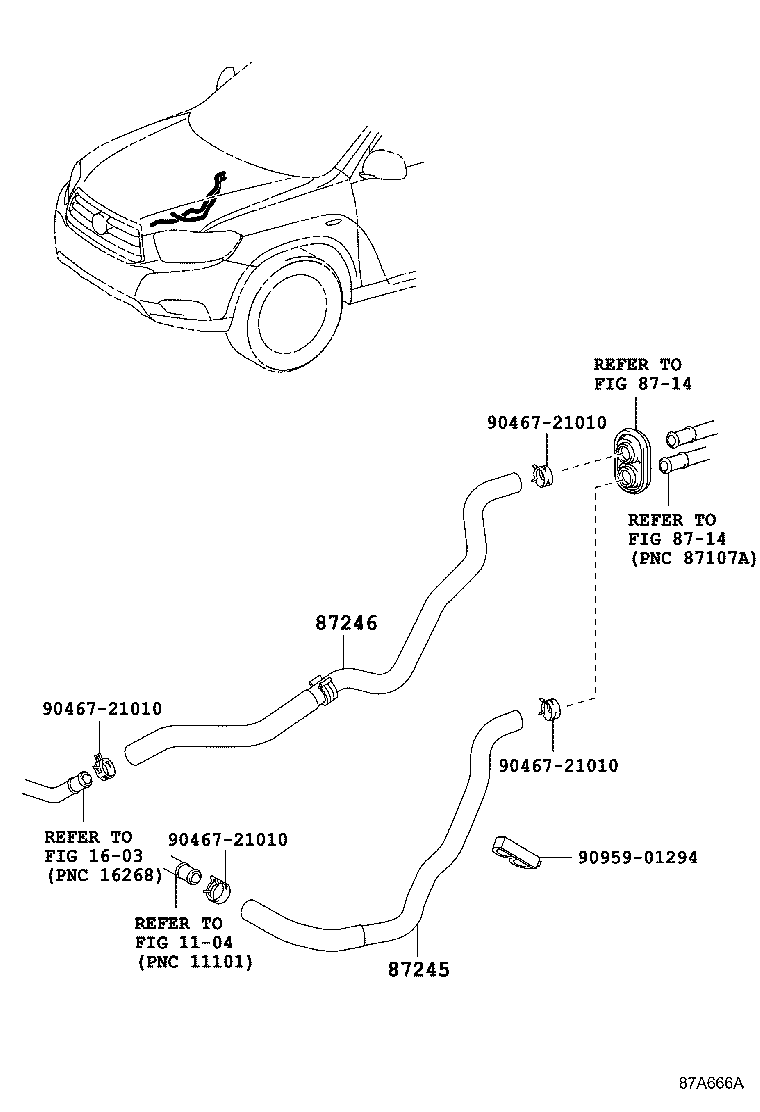 REFER TO
FIG 87-14

90467-21010

REFER TO
FIG 87-14
(PNC 87107A)

87246

90467-21010

90467-21010

REFER TO
FIG 16-03
(PNC 16268)

90467-21010

90959-01294

REFER TO
FIG 11-04
(PNC 11101)

87245

87A666A