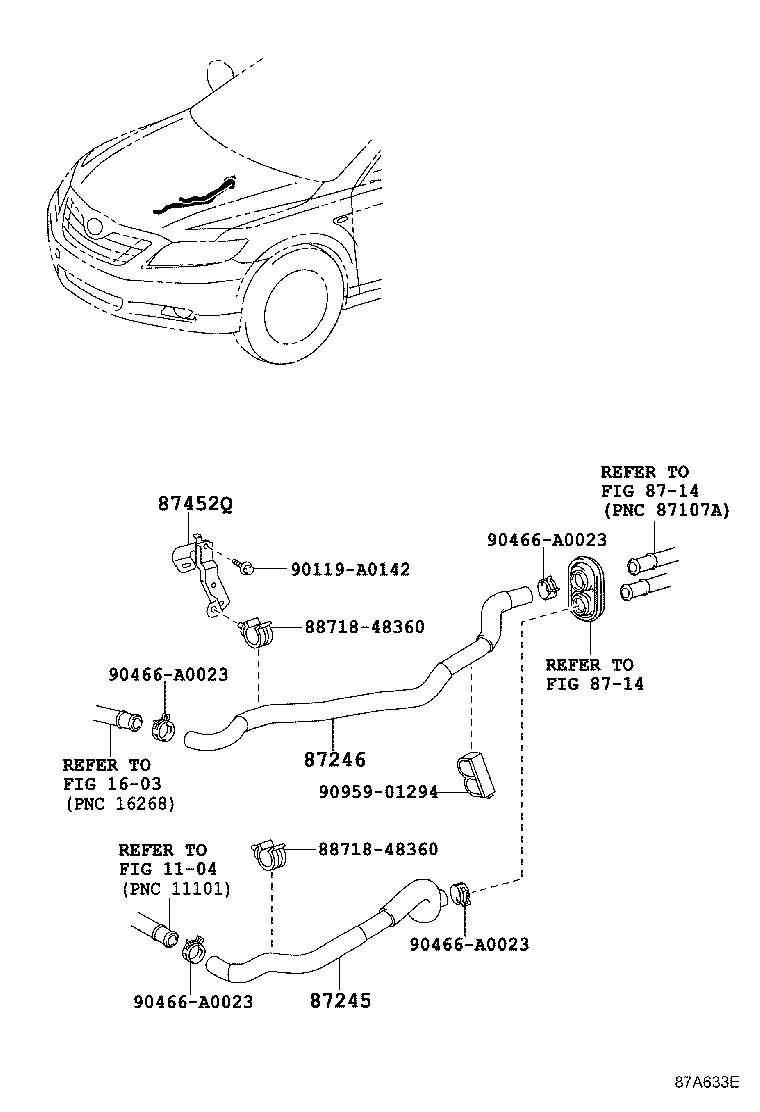 REFER TO
FIG 87-14
(PNC 87107A)

87452Q

90466-A0023

90119-A0142

88718-48360

REFER TO
FIG 87-14

90466-A0023

REFER TO
FIG 16-03
(PNC 16268)

87246

90959-01294

REFER TO
FIG 11-04
(PNC 11101)

88718-48360

90466-A0023

90466-A0023

87245

87A633E