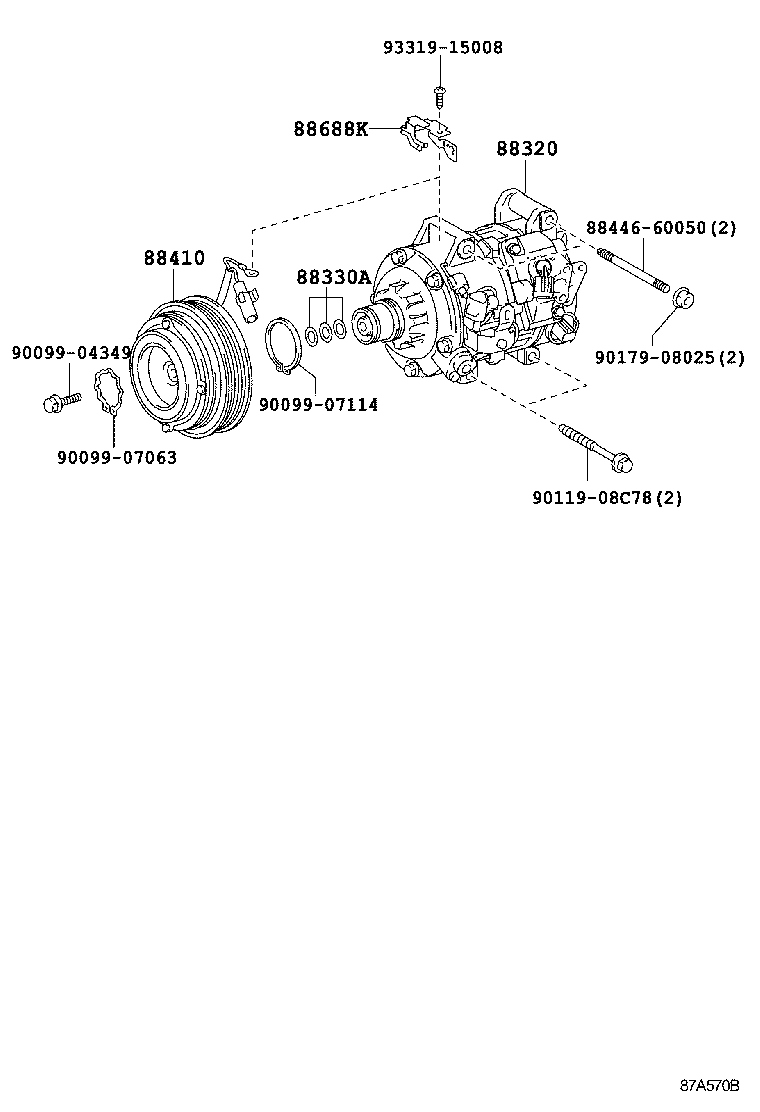 93319-15008
88688K
88320
88446-60050(2)
88410
88330A
90099-04349
90179-08025(2)
90099-07114
90099-07063
90119-08C78(2)
87A570B