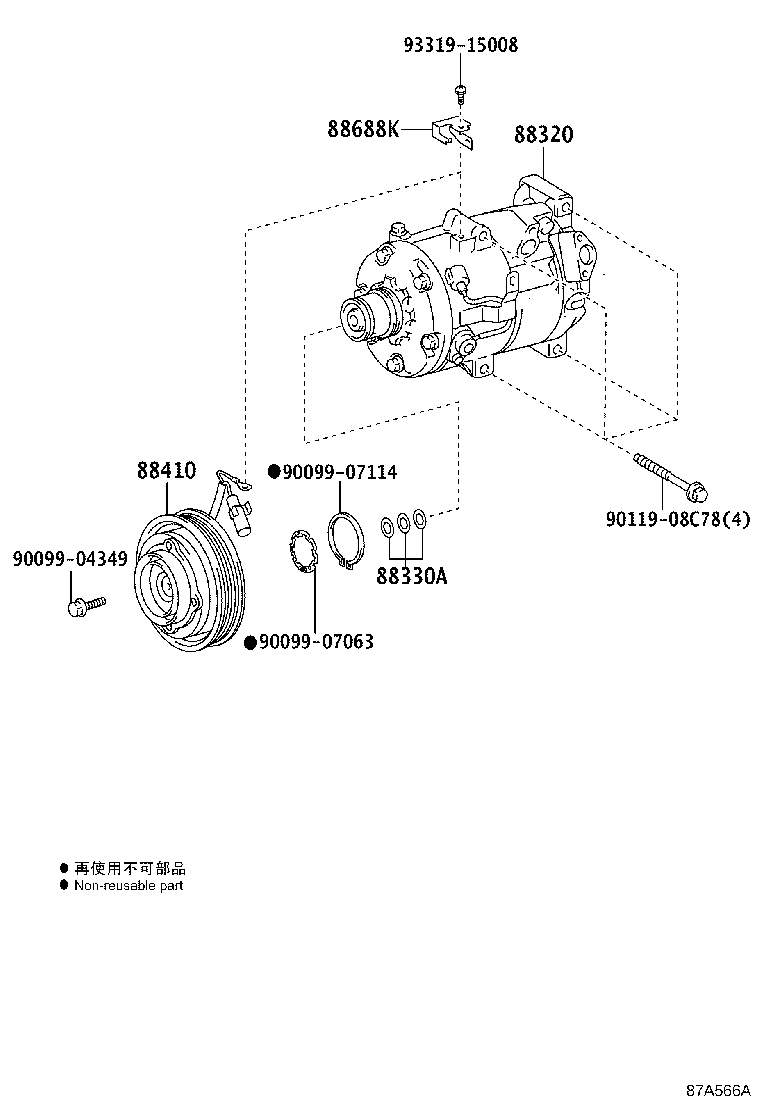 93319-15008
88688K
88320
88410
●90099-07114
90119-08C78(4)
90099-04349
88330A
●90099-07063

● 再使用不可部品
● Non-reusable part

87A566A