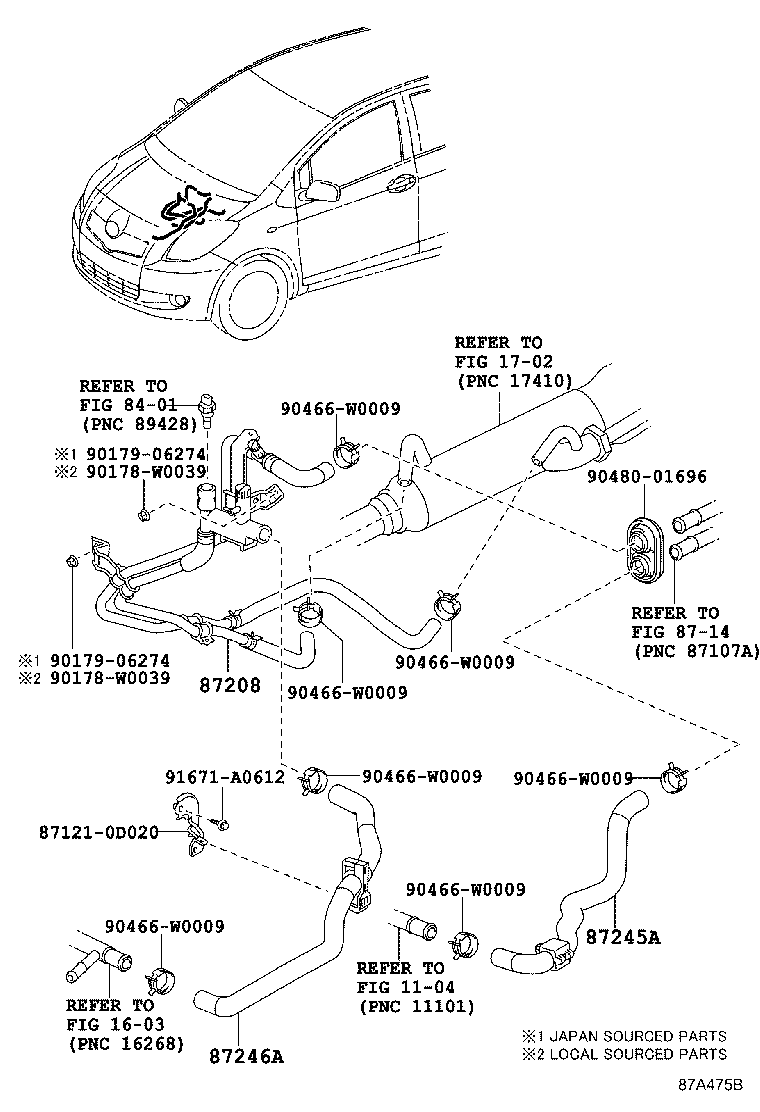 REFER TO
FIG 17-02
(PNC 17410)

REFER TO
FIG 84-01
(PNC 89428)

90466-W0009

※1 90179-06274
※2 90178-W0039

90480-01696

REFER TO
FIG 87-14
(PNC 87107A)

※1 90179-06274
※2 90178-W0039

87208

90466-W0009

90466-W0009

91671-A0612

90466-W0009

90466-W0009

87121-0D020

90466-W0009

87245A

90466-W0009

REFER TO
FIG 11-04
(PNC 11101)

REFER TO
FIG 16-03
(PNC 16268)

87246A

※1 JAPAN SOURCED PARTS
※2 LOCAL SOURCED PARTS

87A475B