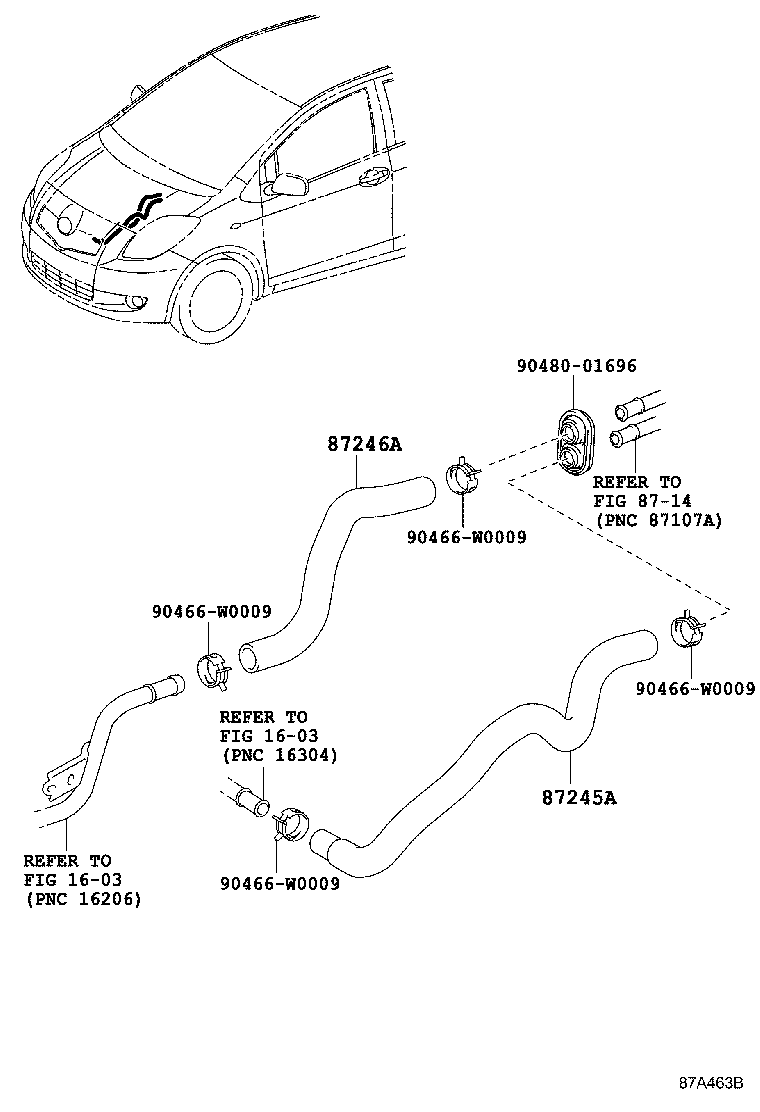 90480-01696

87246A

REFER TO
FIG 87-14
(PNC 87107A)

90466-W0009

90466-W0009

90466-W0009

REFER TO
FIG 16-03
(PNC 16304)

87245A

REFER TO
FIG 16-03
(PNC 16206)

90466-W0009

87A463B