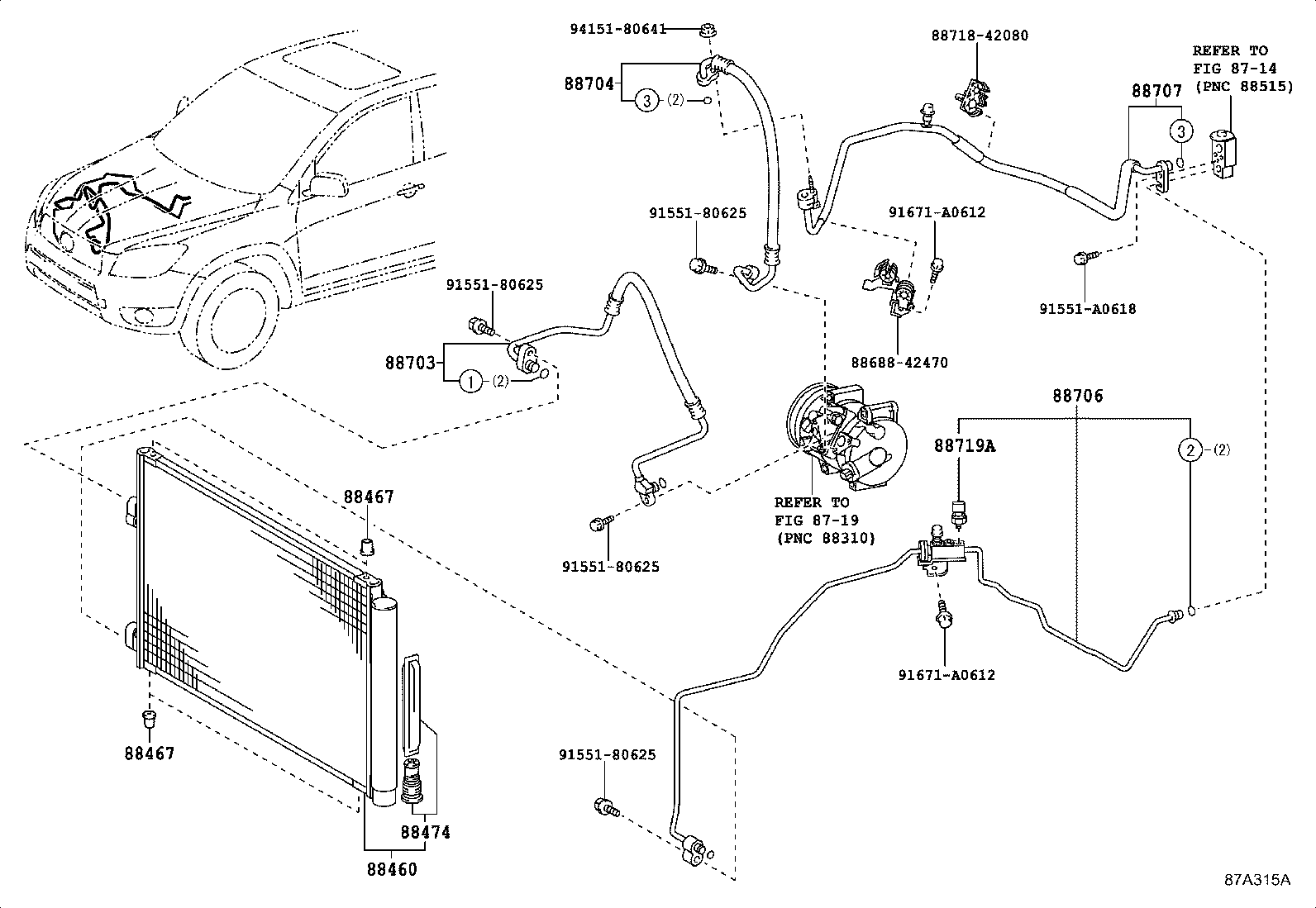 94151-80641

88704

3 (2)

88718-42080

REFER TO FIG 87-14 (PNC 88515)

88707

3

91551-80625

91671-A0612

91551-A0618

91551-80625

88703

1 (2)

88688-42470

88706

88719A

2 (2)

REFER TO FIG 87-19 (PNC 88310)

88467

91551-80625

91671-A0612

88467

91551-80625

88474

88460

87A315A