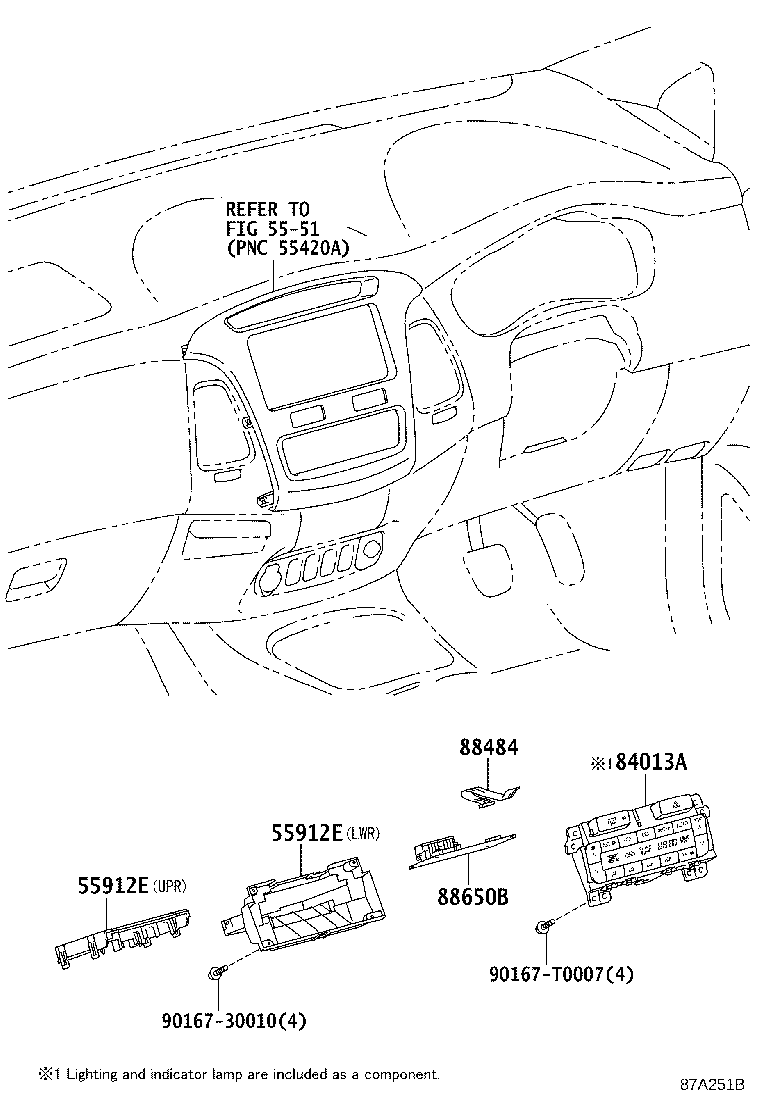 REFER TO
FIG 55-51
(PNC 55420A)

88484

※1 84013A

55912E (LWR)

55912E (UPR)

88650B

90167-T0007(4)

90167-30010(4)

※1 Lighting and indicator lamp are included as a component.

87A251B