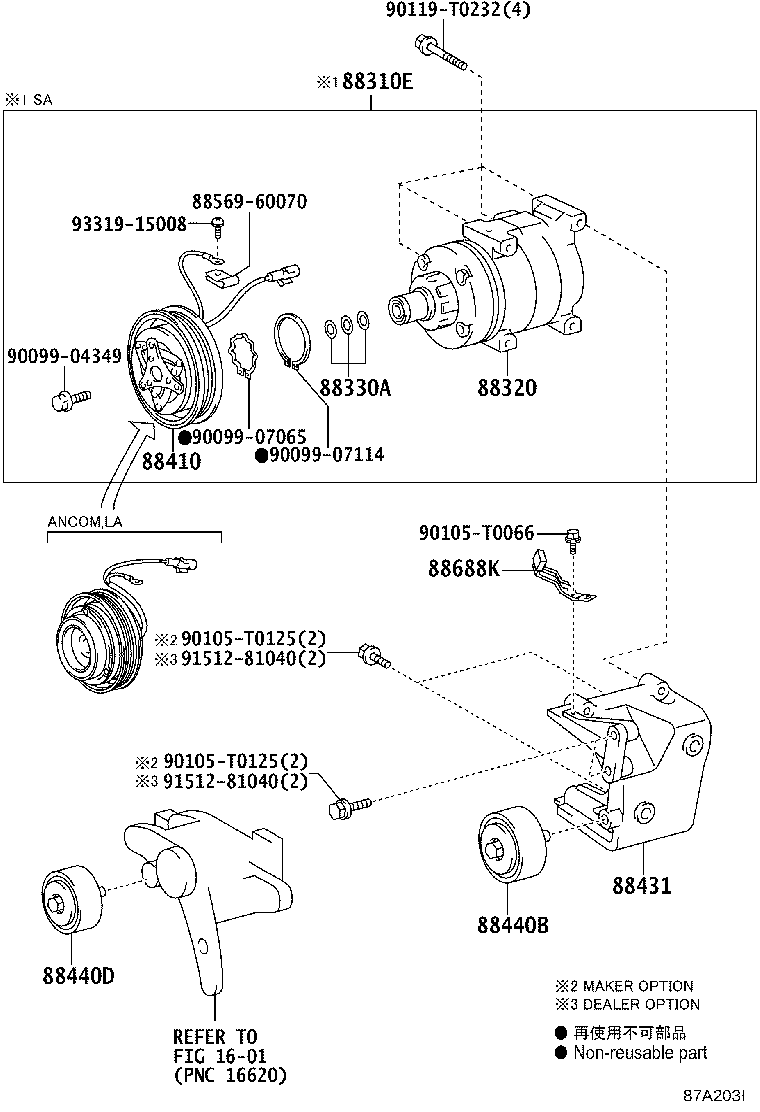 90119-T0232(4)

※1 SA

※1 88310E

88569-60070

93319-15008

90099-04349

88330A

88320

●90099-07065

88410

●90099-07114

ANCOM,LA

90105-T0066

88688K

※2 90105-T0125(2)
※3 91512-81040(2)

※2 90105-T0125(2)
※3 91512-81040(2)

88431

88440B

88440D

REFER TO
FIG 16-01
(PNC 16620)

※2 MAKER OPTION
※3 DEALER OPTION
● 再使用不可部品
● Non-reusable part

87A203I