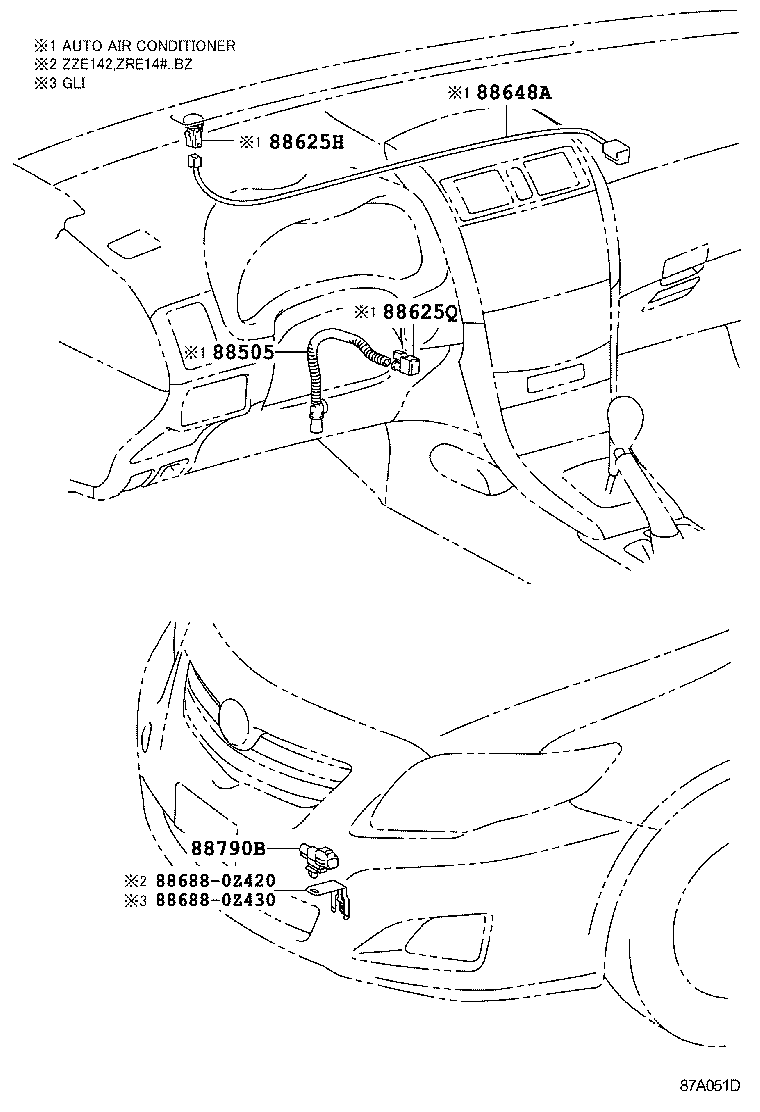 ※1 AUTO AIR CONDITIONER
※2 ZZE142,ZRE14#..BZ
※3 GLI

※1 88648A

※1 88625H

※1 88625Q

※1 88505

88790B

※2 88688-02420
※3 88688-02430

87A051D