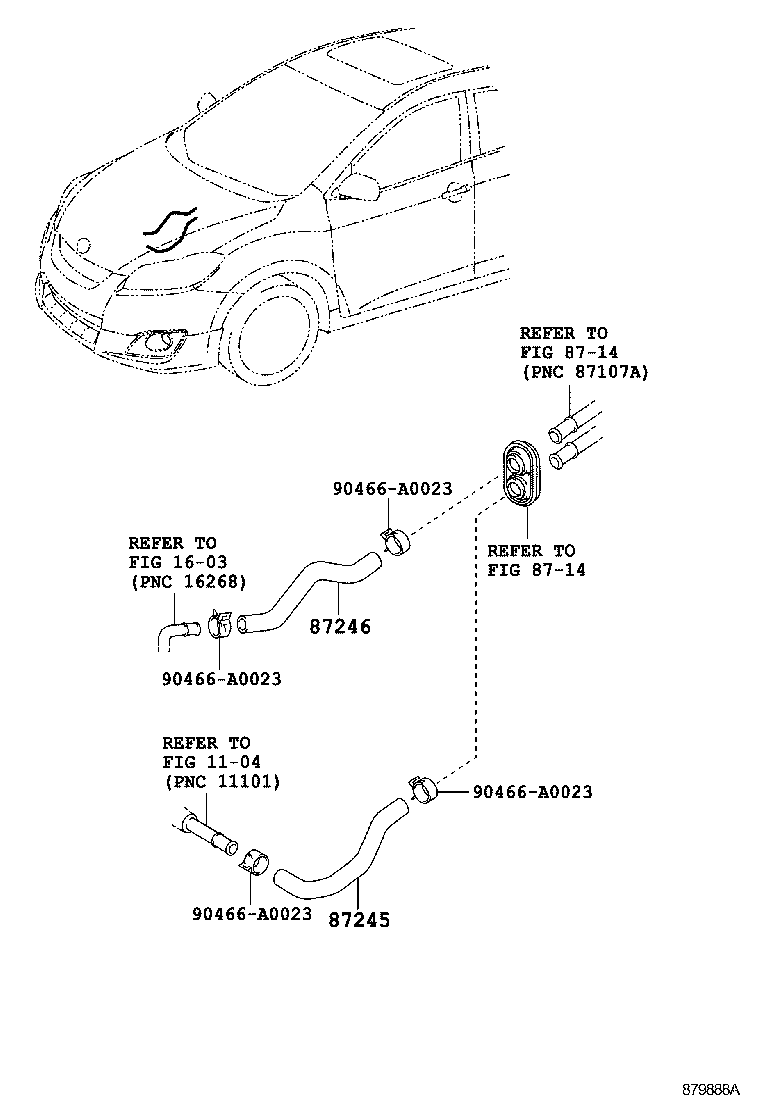 REFER TO
FIG 87-14
(PNC 87107A)

90466-A0023

REFER TO
FIG 87-14

REFER TO
FIG 16-03
(PNC 16268)

87246

90466-A0023

REFER TO
FIG 11-04
(PNC 11101)

90466-A0023

90466-A0023

87245

879886A