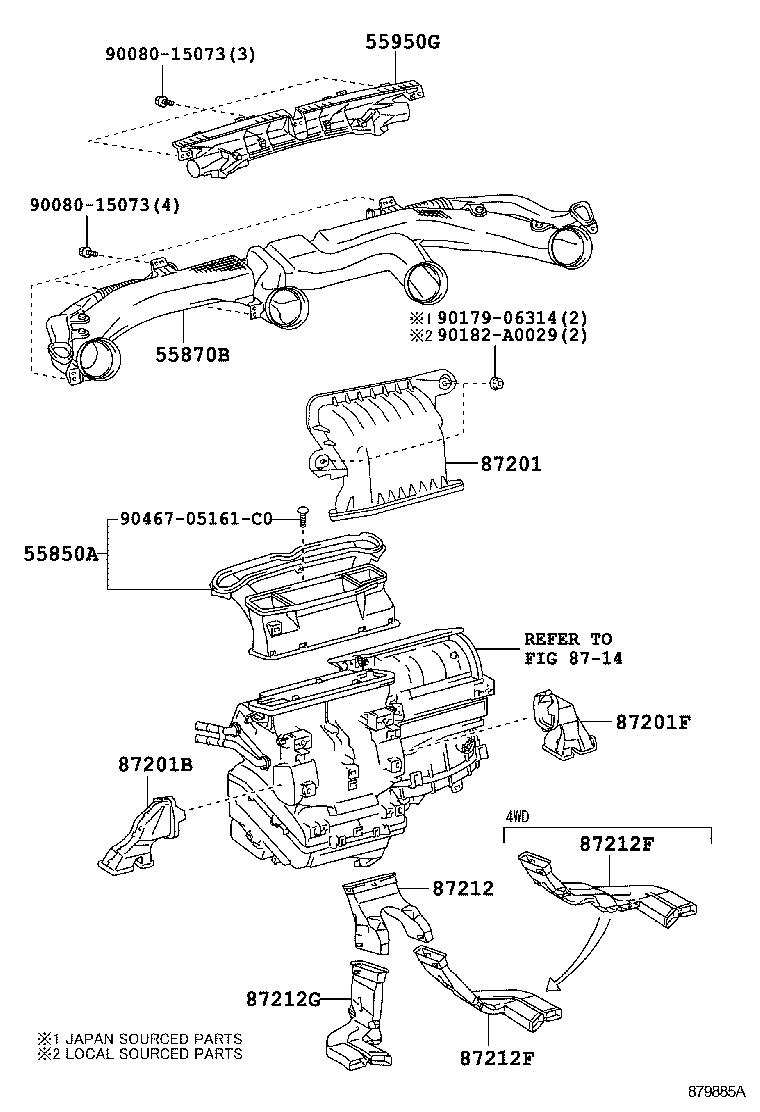 90080-15073(3)
55950G
90080-15073(4)
55870B
※1 90179-06314(2)
※2 90182-A0029(2)
87201
90467-05161-C0
55850A
REFER TO
FIG 87-14
87201F
87201B
4WD
87212F
87212
87212G
87212F
※1 JAPAN SOURCED PARTS
※2 LOCAL SOURCED PARTS
879885A