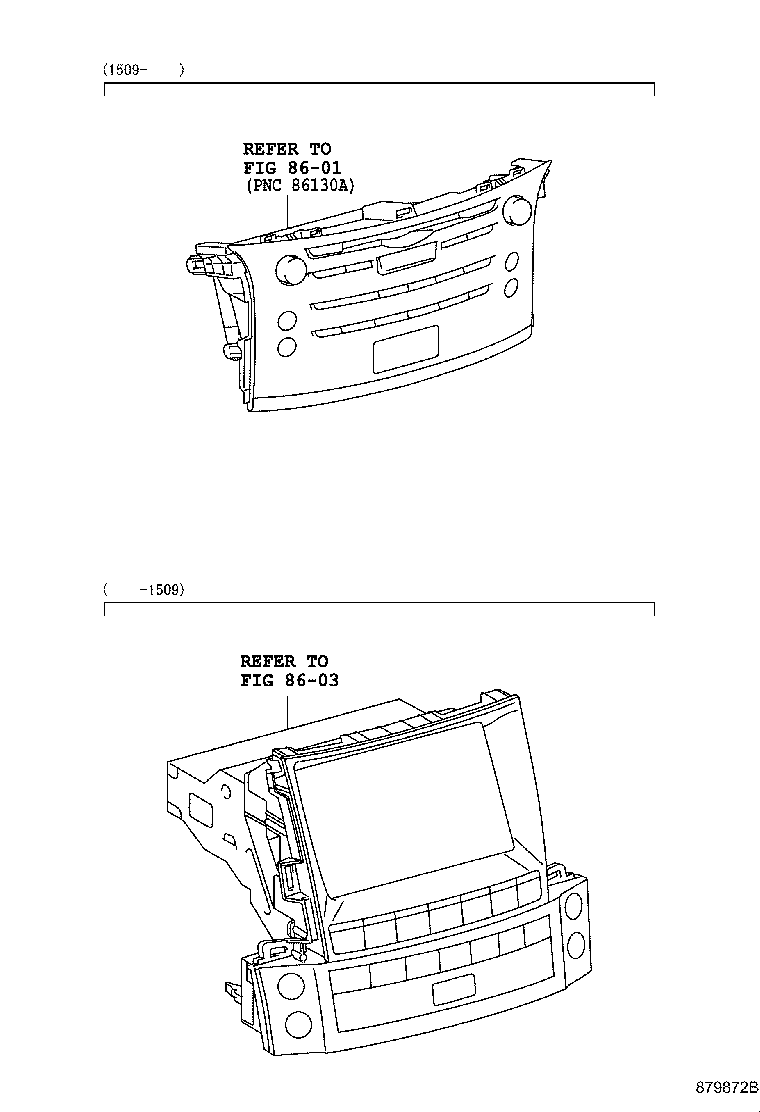 (1509-　　)

REFER TO
FIG 86-01
(PNC 86130A)

(　　-1509)

REFER TO
FIG 86-03

879872B