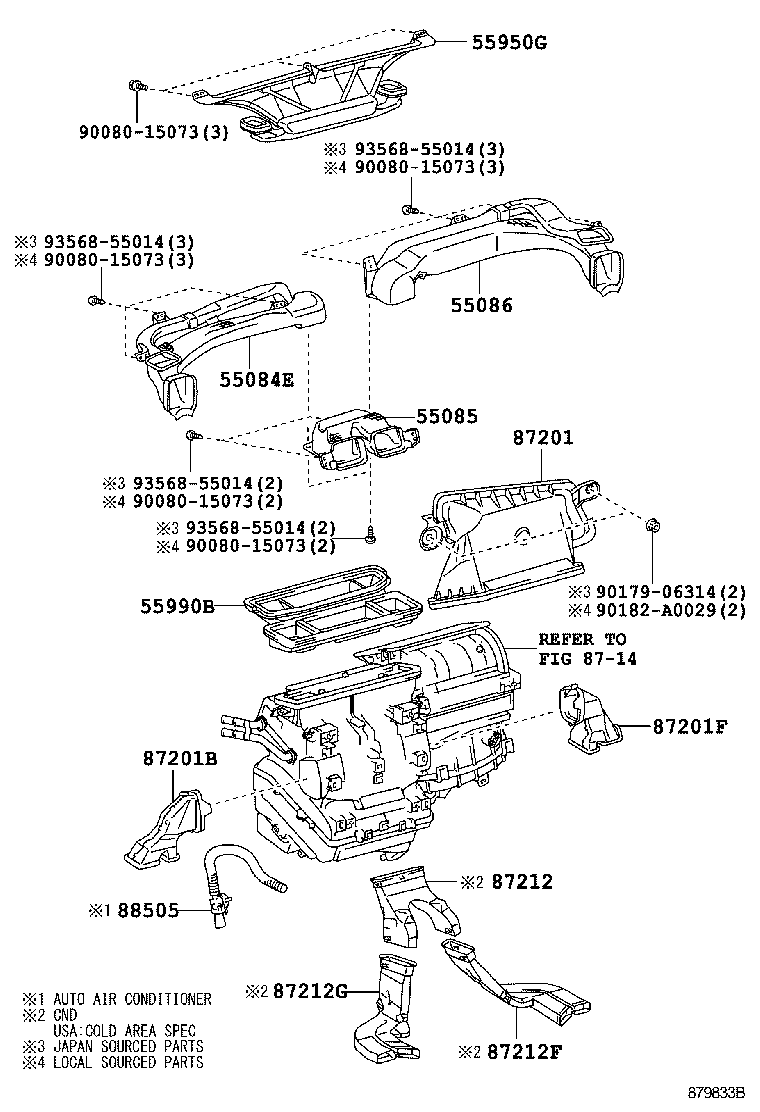 55950G

90080-15073(3)

※3 93568-55014(3)
※4 90080-15073(3)

※3 93568-55014(3)
※4 90080-15073(3)

55086

55084E

55085

87201

※3 93568-55014(2)
※4 90080-15073(2)

※3 93568-55014(2)
※4 90080-15073(2)

※3 90179-06314(2)
※4 90182-A0029(2)

55990B

REFER TO
FIG 87-14

87201F

87201B

※2 87212

※1 88505

※2 87212G

※2 87212F

※1 AUTO AIR CONDITIONER
※2 CND
USA:COLD AREA SPEC
※3 JAPAN SOURCED PARTS
※4 LOCAL SOURCED PARTS

879833B