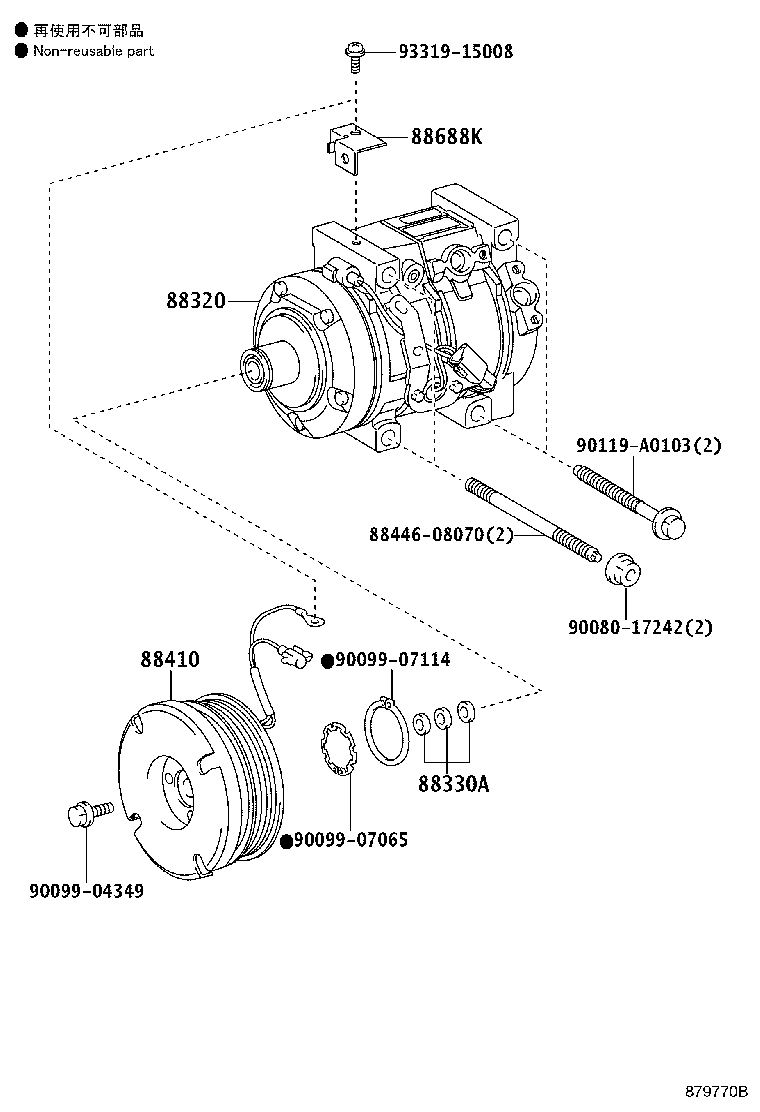 ● 再使用不可部品
● Non-reusable part

93319-15008

88688K

88320

90119-A0103(2)

88446-08070(2)

90080-17242(2)

88410

●90099-07114

88330A

●90099-07065

90099-04349

879770B