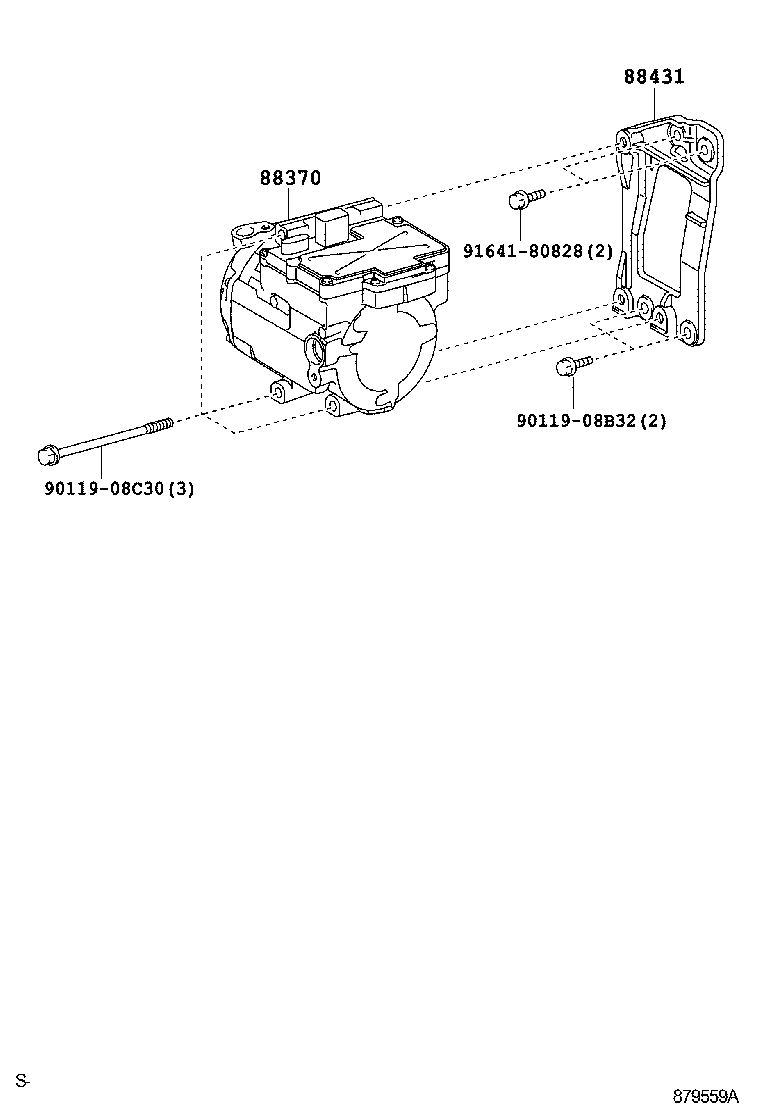 88431

88370

91641-80828(2)

90119-08B32(2)

90119-08C30(3)

S-

879559A