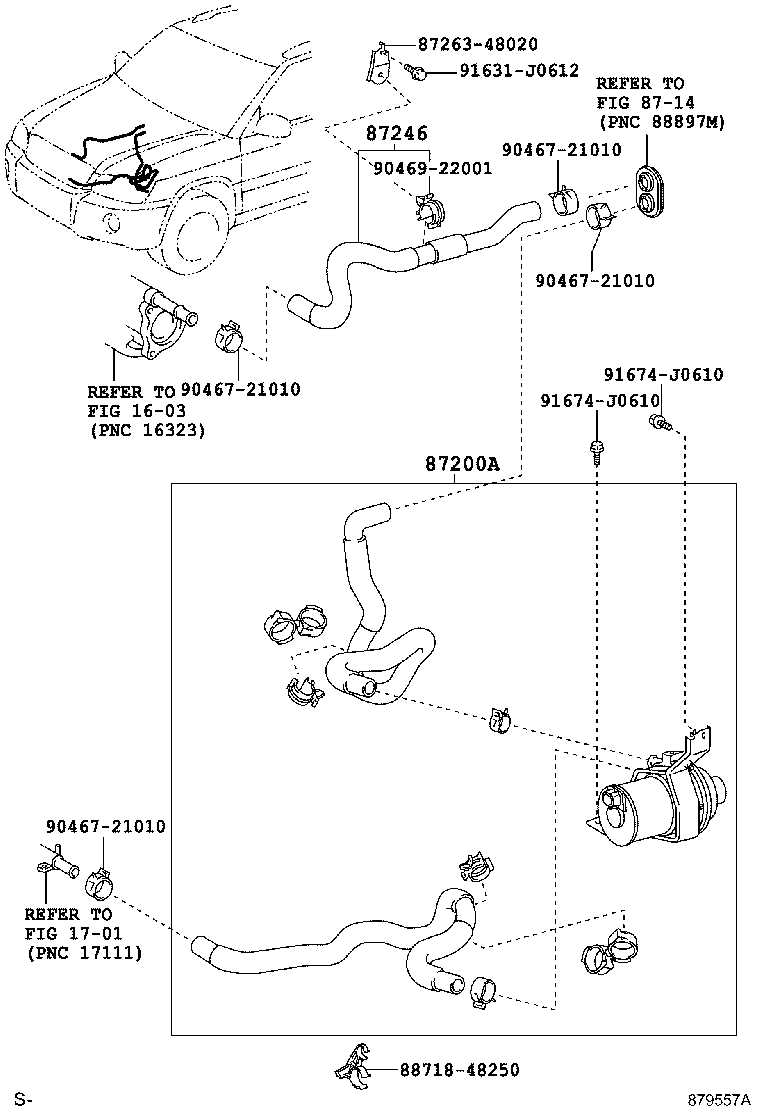 87263-48020
91631-J0612
REFER TO
FIG 87-14
(PNC 88897M)
87246
90469-22001
90467-21010
90467-21010
REFER TO
FIG 16-03
(PNC 16323)
90467-21010
91674-J0610
91674-J0610
87200A
90467-21010
REFER TO
FIG 17-01
(PNC 17111)
88718-48250
S-
879557A