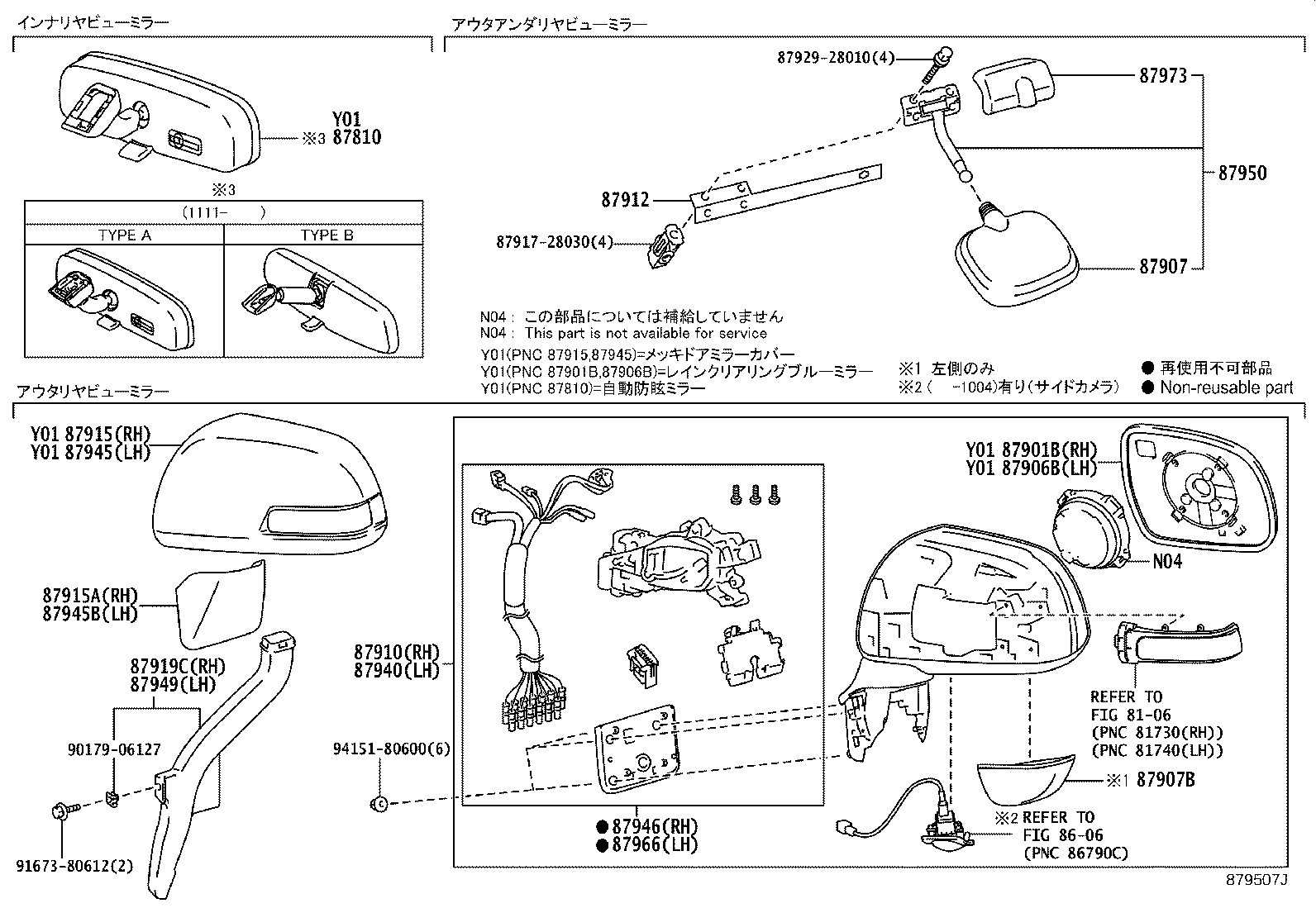 インナリヤビューミラー

Y01
※3 87810

※3

| (1111- ) | |
|---|---|
| TYPE A | TYPE B |

アウタアンダリヤビューミラー

87929-28010(4)
87973
87950
87912
87917-28030(4)
87907

N04 : この部品については補給していません
N04 : This part is not available for service
Y01(PNC 87915,87945)=メッキドアミラーカバー
Y01(PNC 87901B,87906B)=レインクリアリングブルーミラー
Y01(PNC 87810)=自動防眩ミラー
※1 左側のみ
※2 ( -1004)有り(サイドカメラ)
● 再使用不可部品
● Non-reusable part

アウタリヤビューミラー

Y01 87915(RH)
Y01 87945(LH)
87915A(RH)
87945B(LH)
87919C(RH)
87949(LH)
90179-06127
91673-80612(2)
87910(RH)
87940(LH)
94151-80600(6)
●87946(RH)
●87966(LH)
Y01 87901B(RH)
Y01 87906B(LH)
N04
REFER TO
FIG 81-06
(PNC 81730(RH))
(PNC 81740(LH))
※1 87907B
※2 REFER TO
FIG 86-06
(PNC 86790C)
879507J