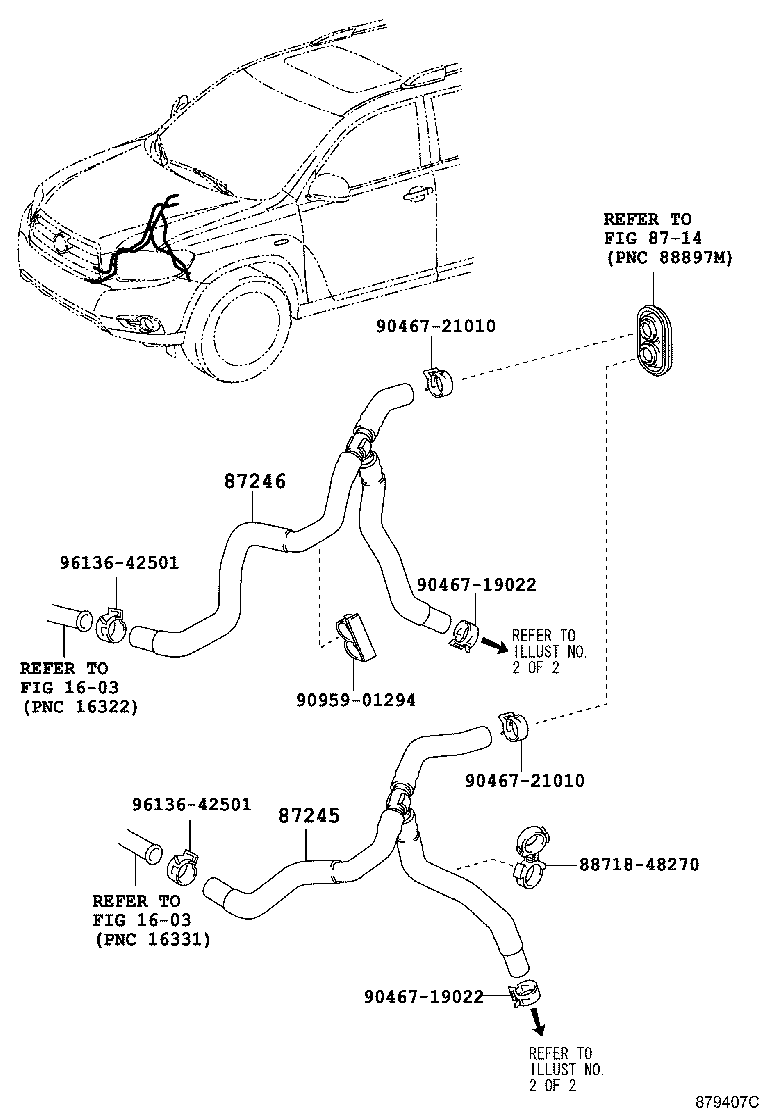 REFER TO
FIG 87-14
(PNC 88897M)

90467-21010

87246

96136-42501

90467-19022

REFER TO
ILLUST NO.
2 OF 2

REFER TO
FIG 16-03
(PNC 16322)

90959-01294

90467-21010

96136-42501

87245

88718-48270

REFER TO
FIG 16-03
(PNC 16331)

90467-19022

REFER TO
ILLUST NO.
2 OF 2

879407C