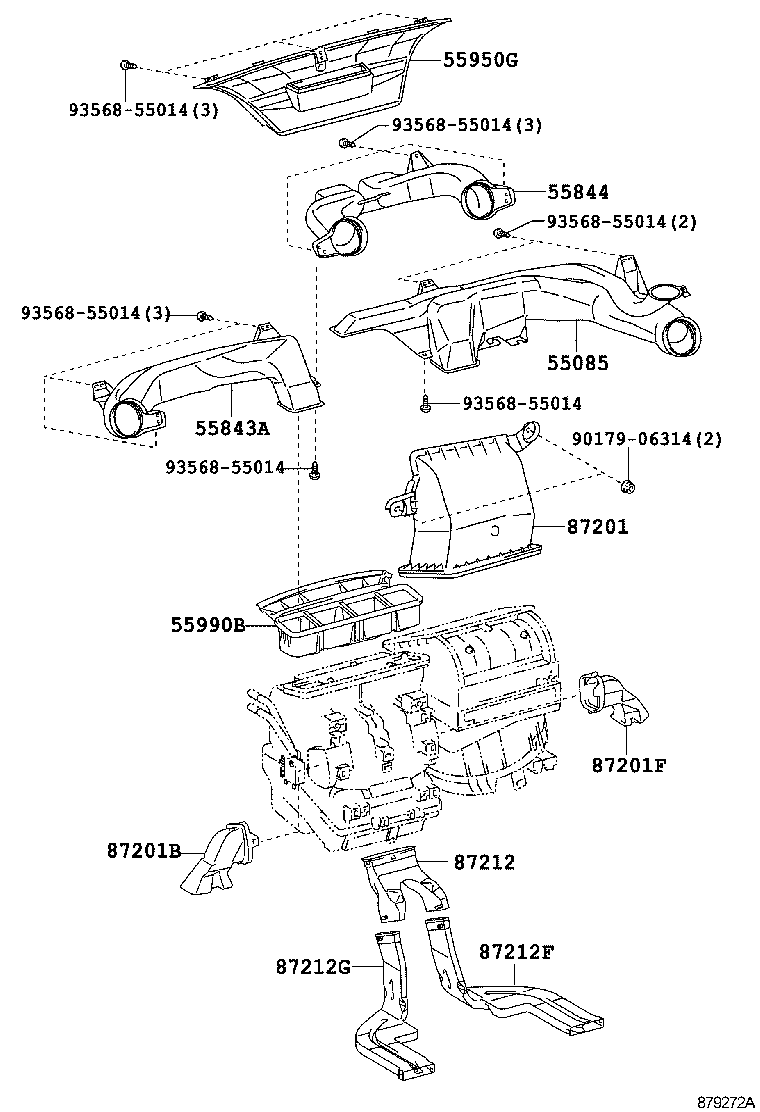 55950G
93568-55014(3)
93568-55014(3)
55844
93568-55014(2)
93568-55014(3)
55085
55843A
93568-55014
90179-06314(2)
93568-55014
87201
55990B
87201F
87201B
87212
87212G
87212F
879272A