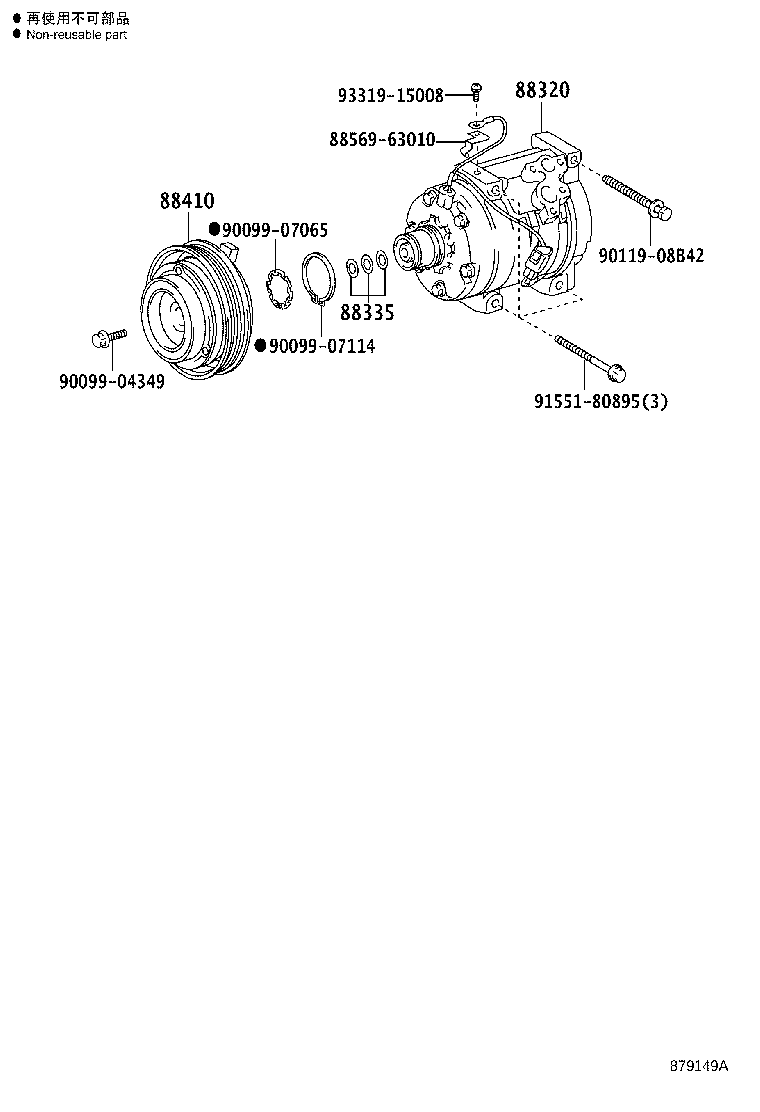 ● 再使用不可部品
● Non-reusable part

93319-15008
88320
88569-63010
88410
●90099-07065
90119-08B42
88335
●90099-07114
90099-04349
91551-80895(3)

879149A