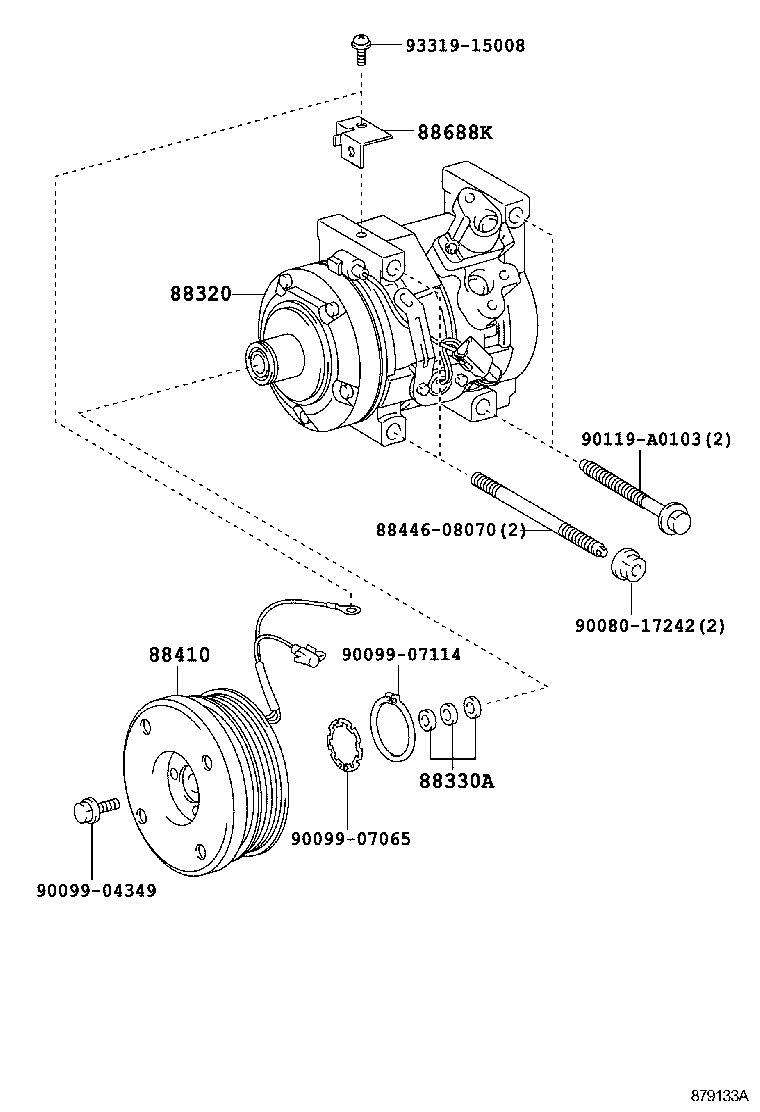 93319-15008

88688K

88320

90119-A0103(2)

88446-08070(2)

90080-17242(2)

88410

90099-07114

88330A

90099-07065

90099-04349

879133A