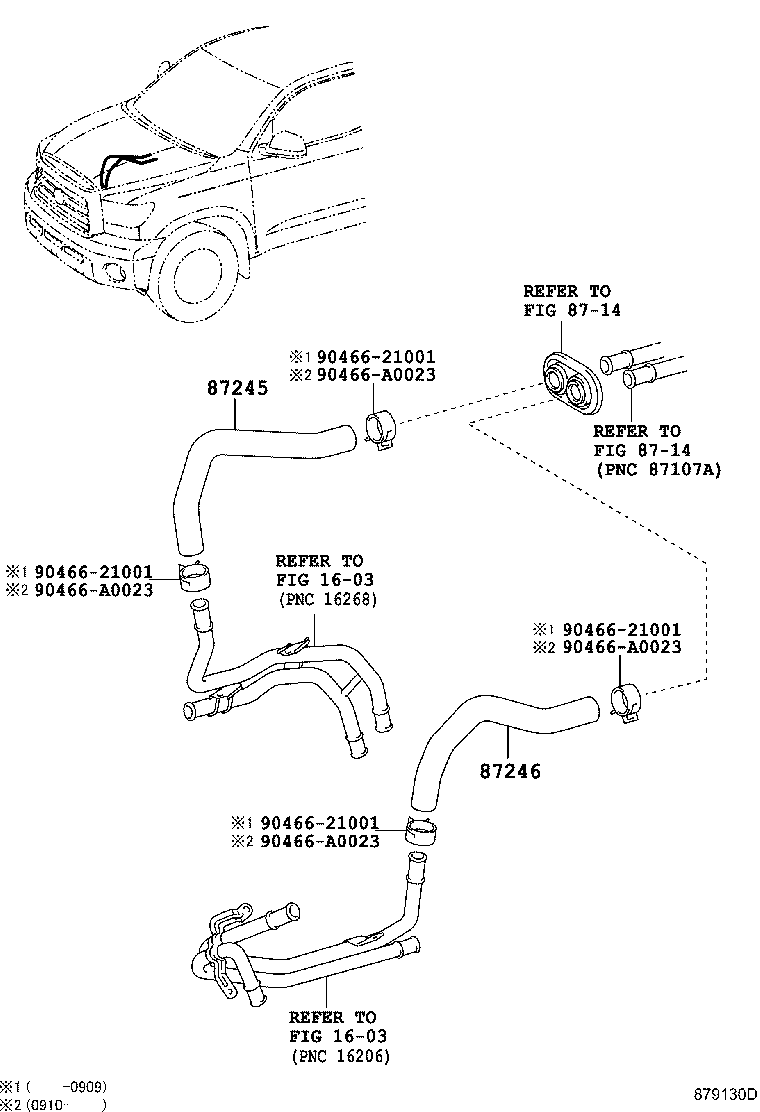 REFER TO
FIG 87-14

※1 90466-21001
※2 90466-A0023

87245

REFER TO
FIG 87-14
(PNC 87107A)

※1 90466-21001
※2 90466-A0023

REFER TO
FIG 16-03
(PNC 16268)

※1 90466-21001
※2 90466-A0023

87246

※1 90466-21001
※2 90466-A0023

REFER TO
FIG 16-03
(PNC 16206)

※1 ( -0909)
※2 (0910- )

879130D