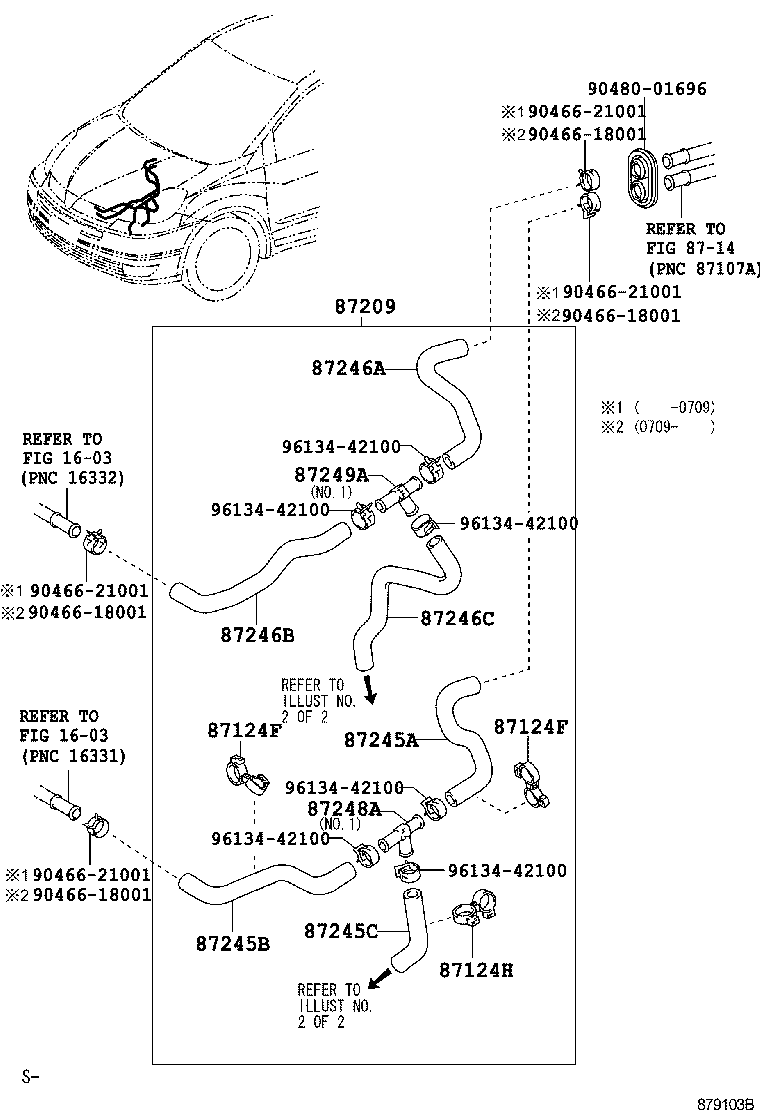 90480-01696
※1 90466-21001
※2 90466-18001

REFER TO
FIG 87-14
(PNC 87107A)

※1 90466-21001
※2 90466-18001

87209

87246A

※1 ( -0709)
※2 (0709- )

REFER TO
FIG 16-03
(PNC 16332)

96134-42100
87249A
(NO. 1)
96134-42100
96134-42100

※1 90466-21001
※2 90466-18001

87246B
87246C

REFER TO
ILLUST NO.
2 OF 2

REFER TO
FIG 16-03
(PNC 16331)

87124F
87245A
87124F

96134-42100
87248A
(NO. 1)
96134-42100
96134-42100

※1 90466-21001
※2 90466-18001

87245B
87245C
87124H

REFER TO
ILLUST NO.
2 OF 2

S-

879103B