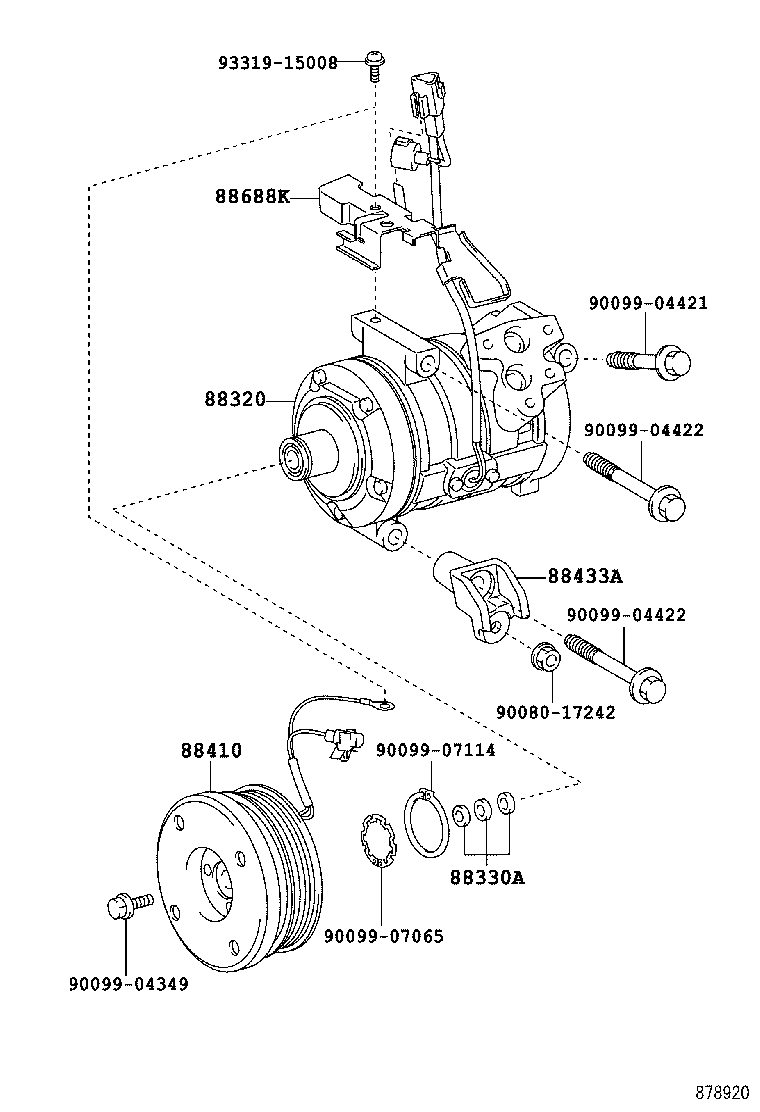 93319-15008

88688K

90099-04421

88320

90099-04422

88433A

90099-04422

90080-17242

88410

90099-07114

88330A

90099-07065

90099-04349

878920