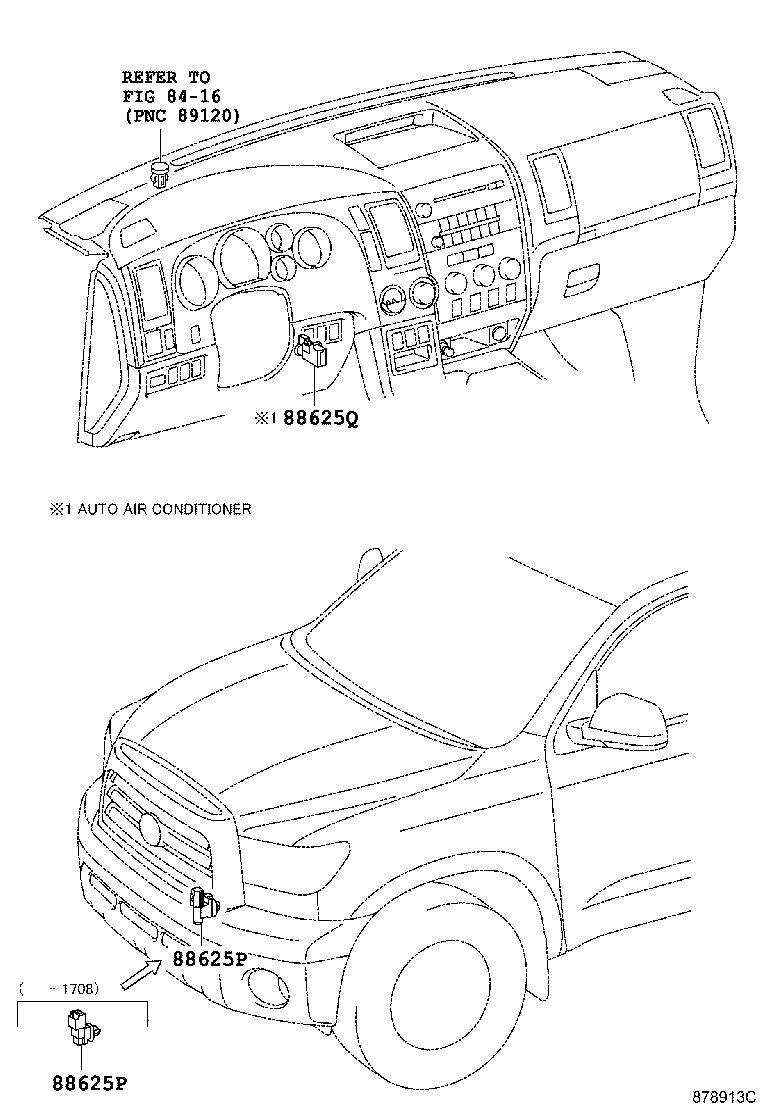 REFER TO
FIG 84-16
(PNC 89120)

※1 88625Q

※1 AUTO AIR CONDITIONER

88625P

( -1708)

88625P

878913C