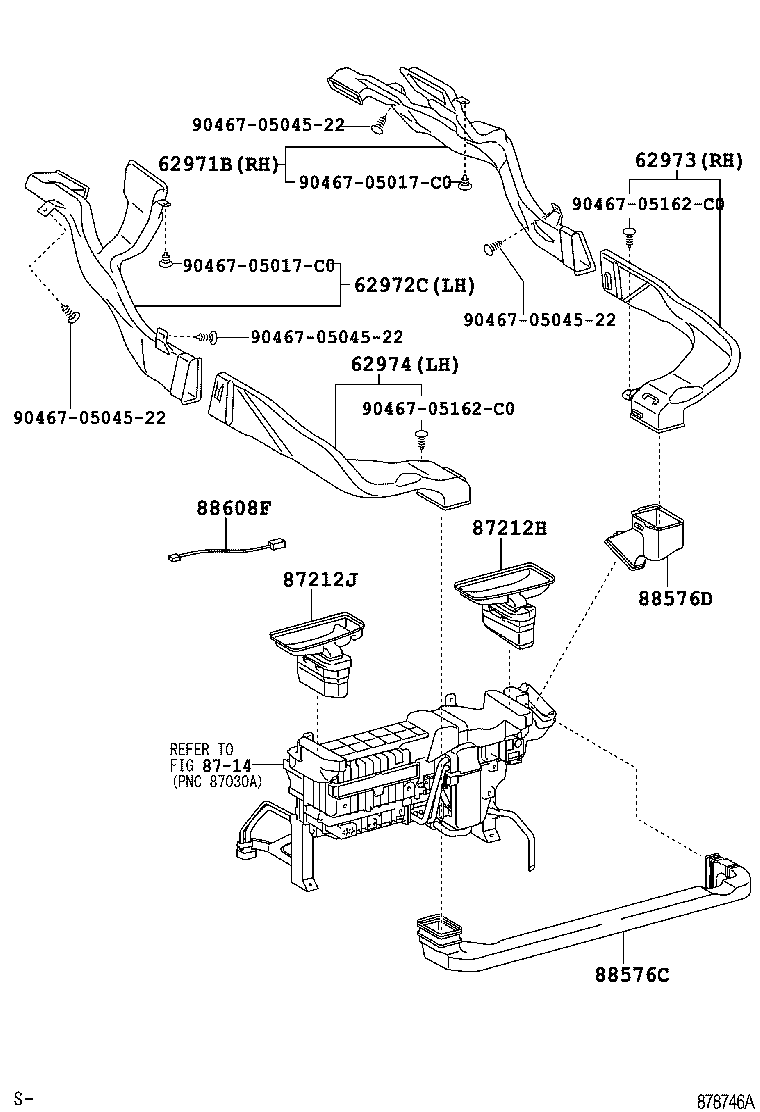 90467-05045-22
62971B(RH)
90467-05017-C0
62973(RH)
90467-05162-C0
90467-05017-C0
62972C(LH)
90467-05045-22
90467-05045-22
62974(LH)
90467-05162-C0
90467-05045-22
88608F
87212H
87212J
88576D
REFER TO
FIG 87-14
(PNC 87030A)
88576C
S-
878746A