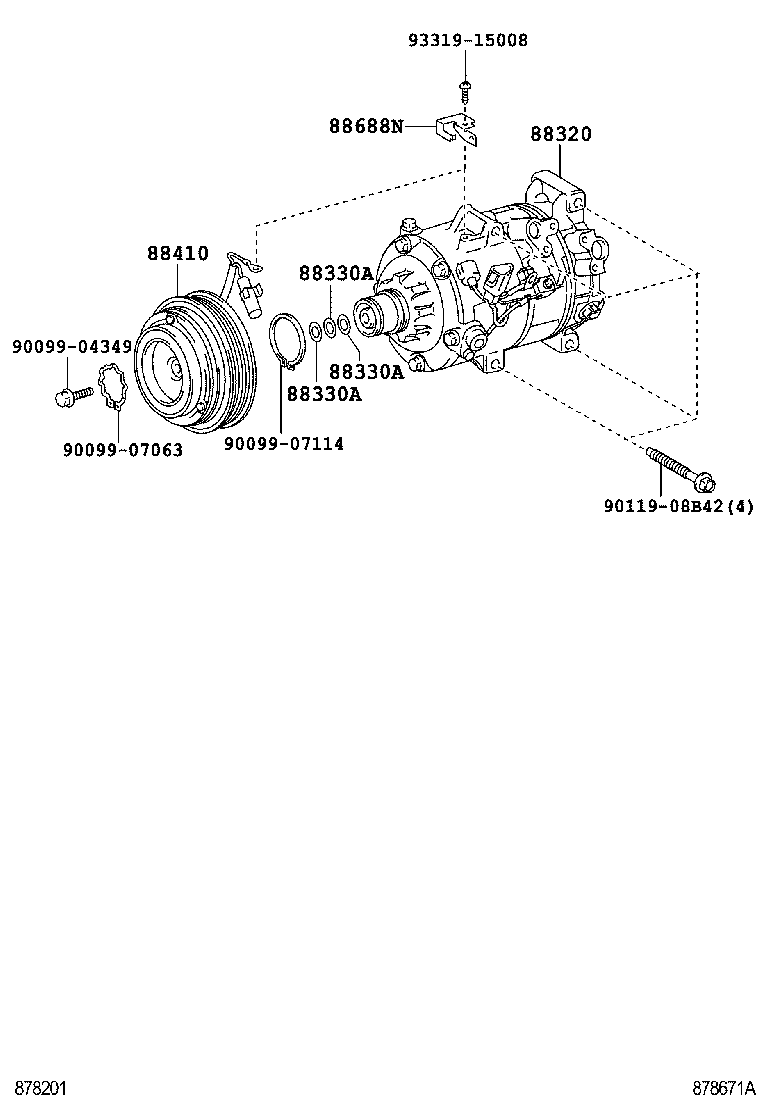 93319-15008

88688N

88320

88410

88330A

90099-04349

88330A

88330A

90099-07063

90099-07114

90119-08B42(4)

878201

878671A