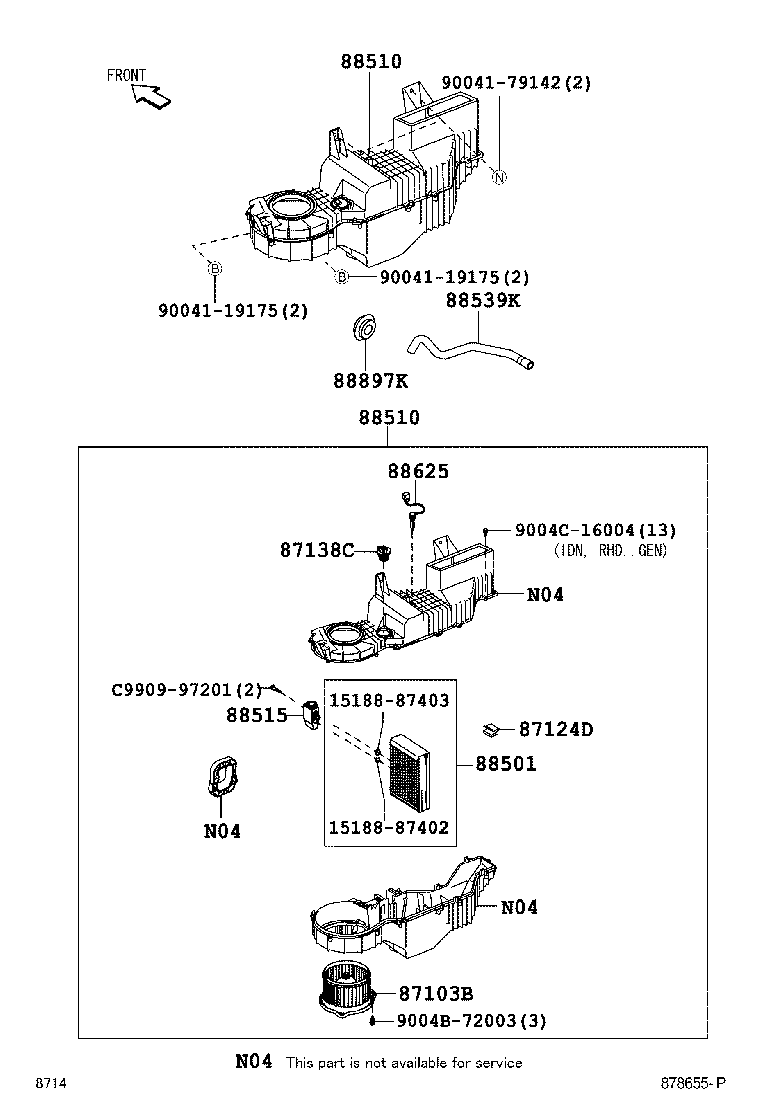 FRONT

88510

90041-79142(2)

N

B

B

90041-19175(2)

90041-19175(2)

88539K

88897K

88510

88625

9004C-16004(13)
(IDN, RHD..GEN)

87138C

N04

C9909-97201(2)

15188-87403

88515

87124D

88501

N04

15188-87402

N04

87103B

9004B-72003(3)

N04 This part is not available for service

8714

878655-P