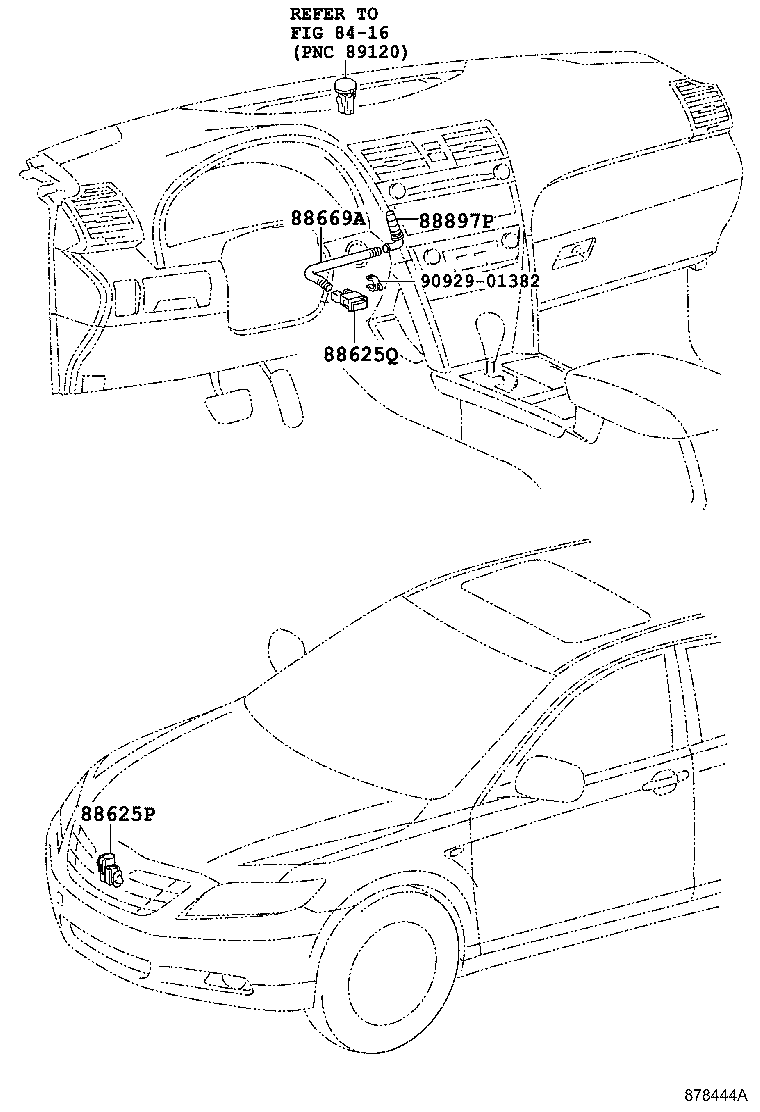 REFER TO
FIG 84-16
(PNC 89120)

88669A
88897P
90929-01382
88625Q

88625P

878444A