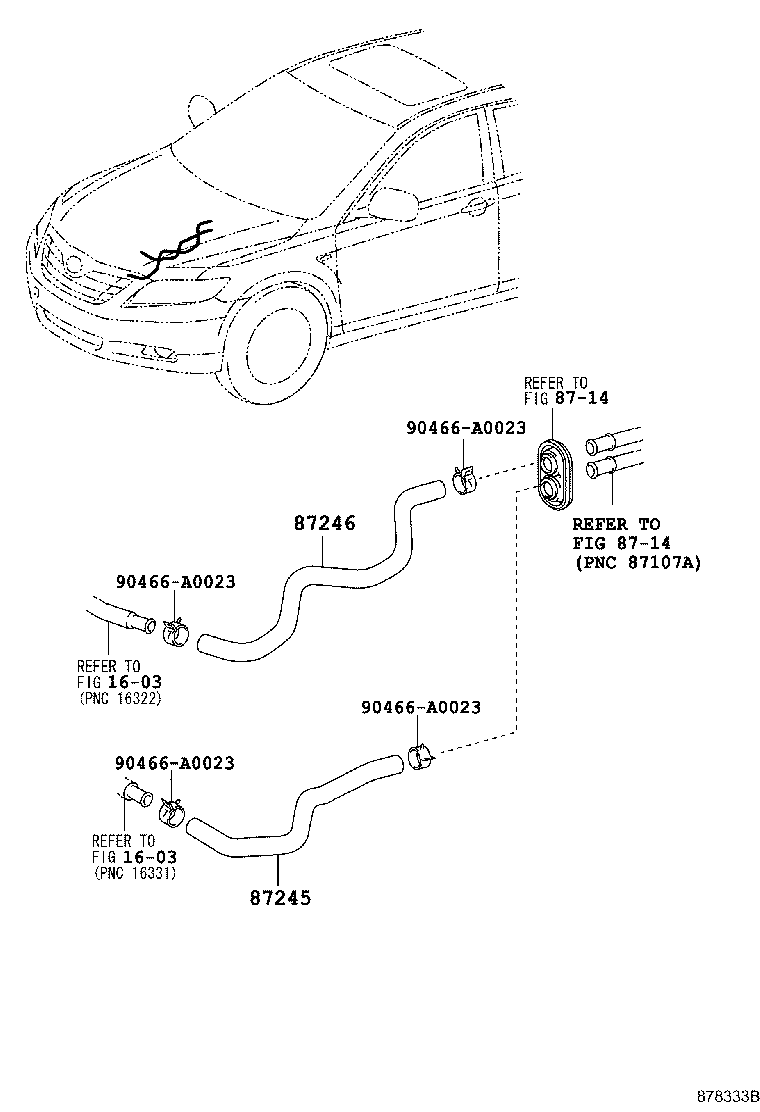 REFER TO
FIG 87-14

90466-A0023

87246

REFER TO
FIG 87-14
(PNC 87107A)

90466-A0023

REFER TO
FIG 16-03
(PNC 16322)

90466-A0023

90466-A0023

REFER TO
FIG 16-03
(PNC 16331)

87245

878333B