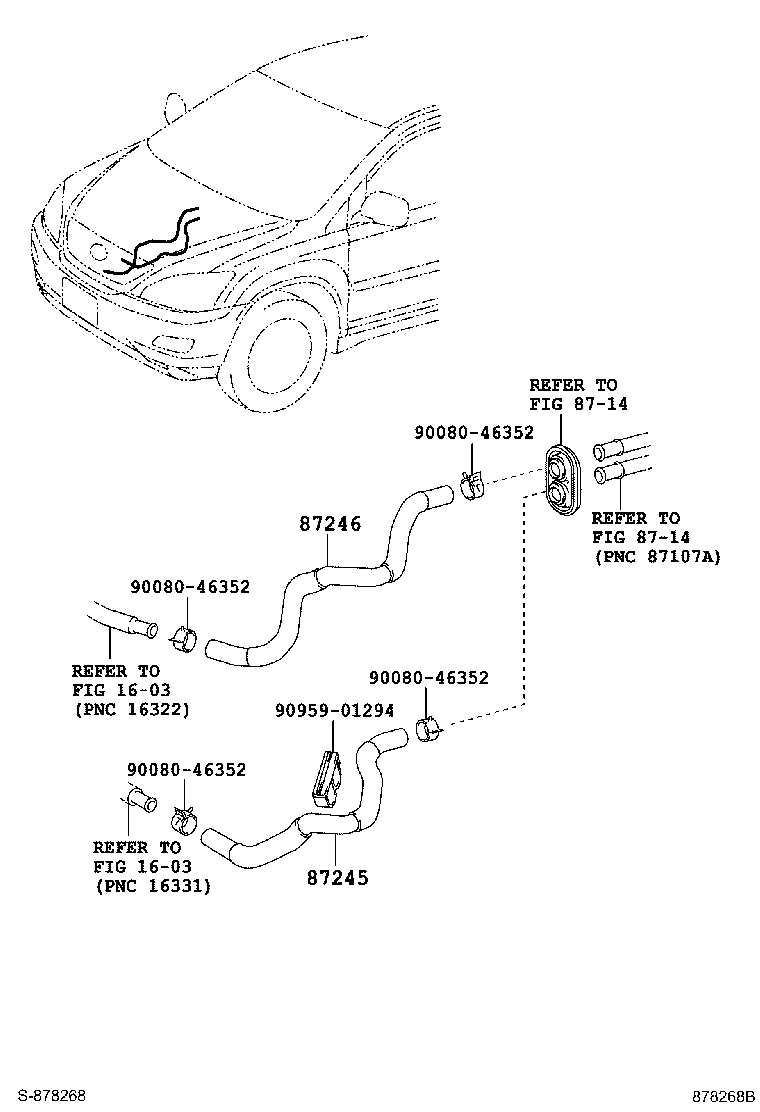 REFER TO
FIG 87-14

90080-46352

REFER TO
FIG 87-14
(PNC 87107A)

87246

90080-46352

REFER TO
FIG 16-03
(PNC 16322)

90080-46352

90959-01294

90080-46352

REFER TO
FIG 16-03
(PNC 16331)

87245

S-878268

878268B