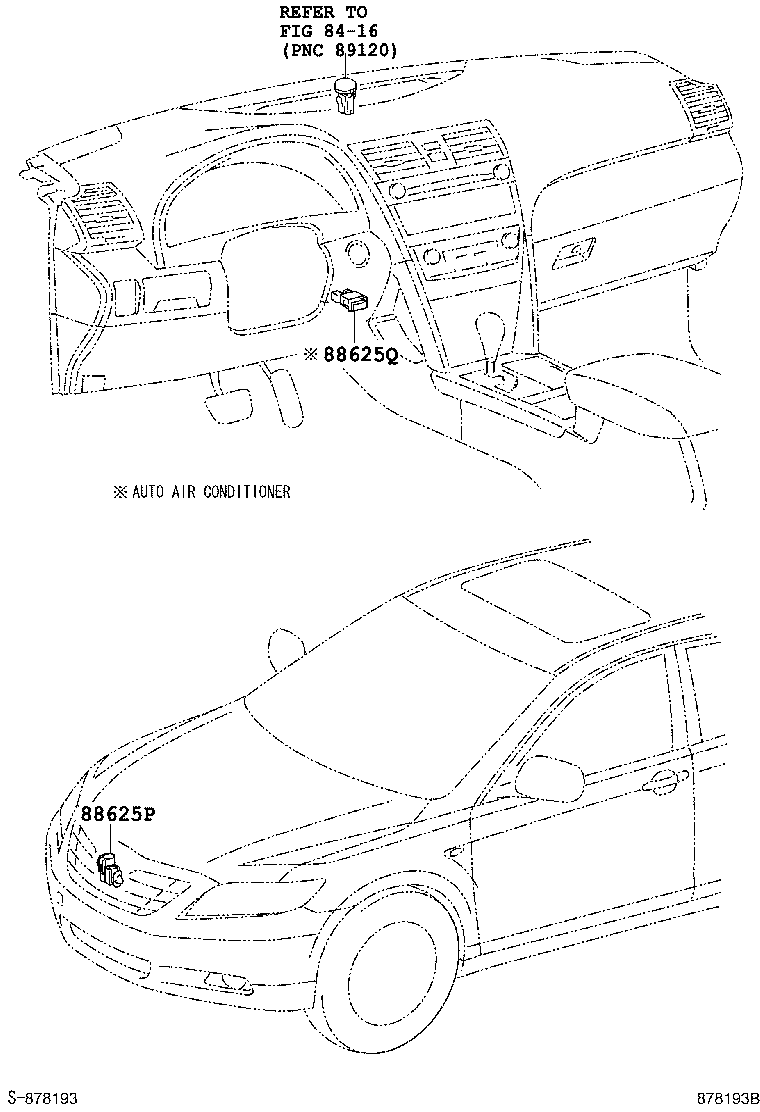 REFER TO
FIG 84-16
(PNC 89120)

※88625Q

※AUTO AIR CONDITIONER

88625P

S-878193

878193B