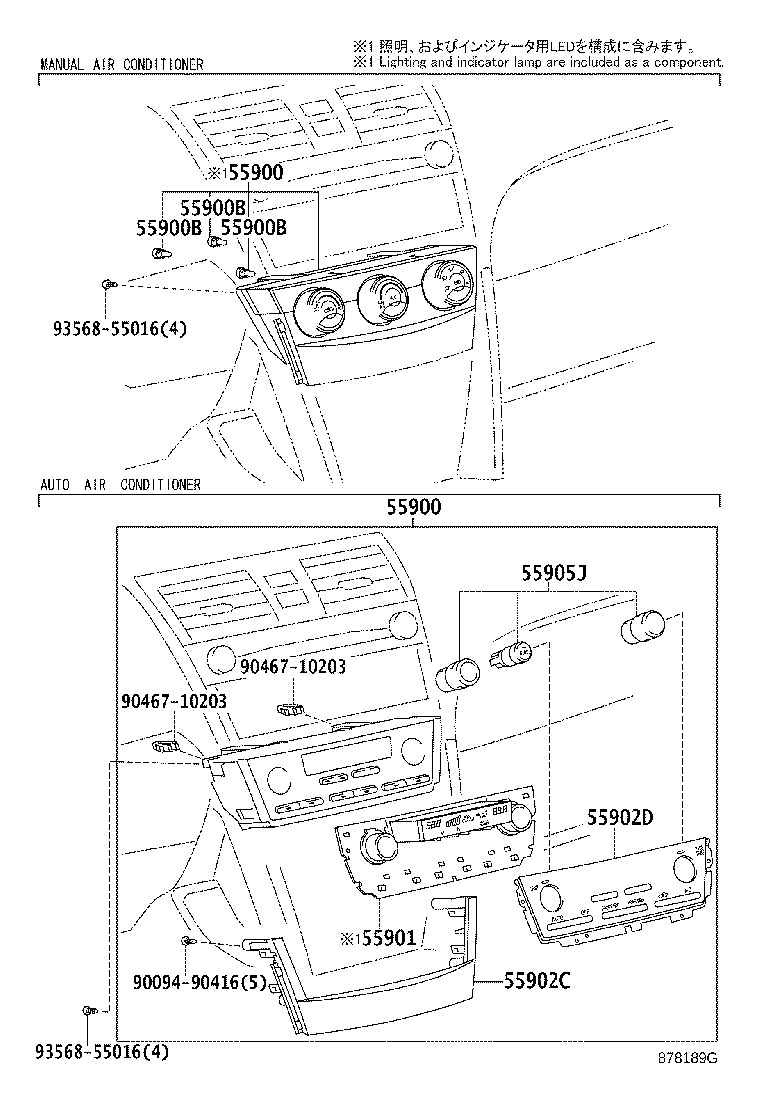 ※1 照明、およびインジケータ用LEDを構成に含みます。
※1 Lighting and indicator lamp are included as a component.

MANUAL AIR CONDITIONER

※1 55900
55900B
55900B
55900B
93568-55016(4)

AUTO AIR CONDITIONER

55900
55905J
90467-10203
90467-10203
55902D
※1 55901
90094-90416(5)
55902C
93568-55016(4)

878189G