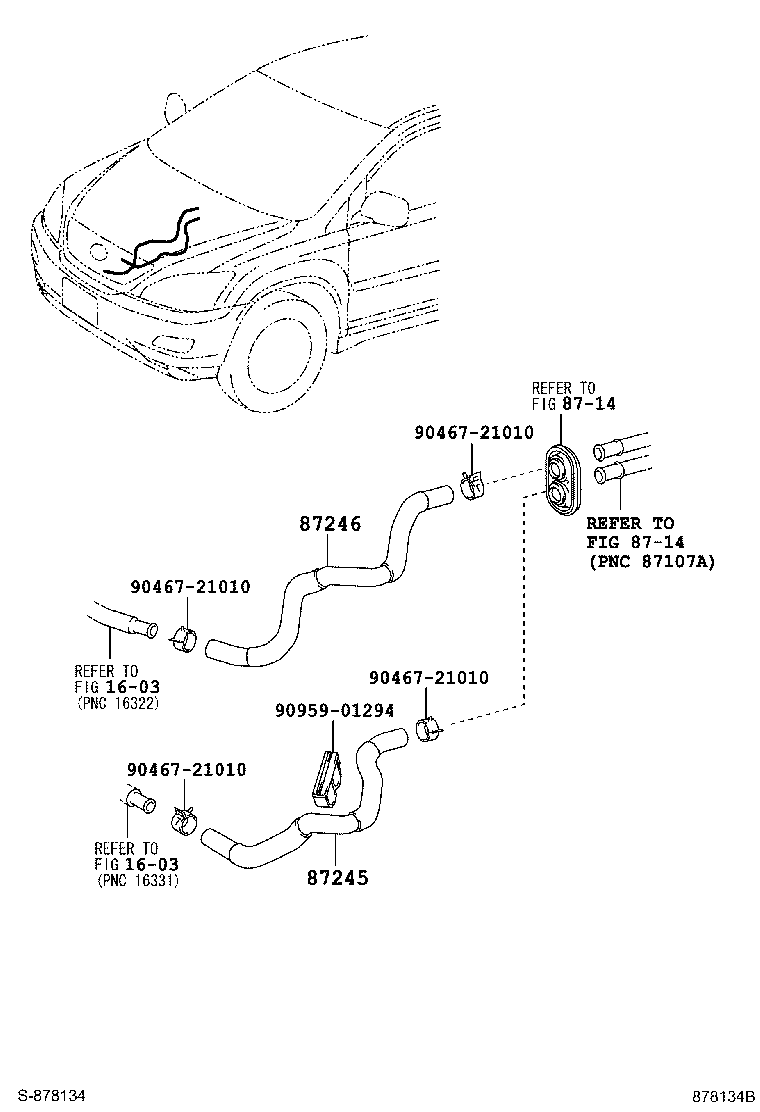 REFER TO
FIG 87-14

90467-21010

REFER TO
FIG 87-14
(PNC 87107A)

87246

90467-21010

REFER TO
FIG 16-03
(PNC 16322)

90467-21010

90959-01294

90467-21010

REFER TO
FIG 16-03
(PNC 16331)

87245

S-878134

878134B