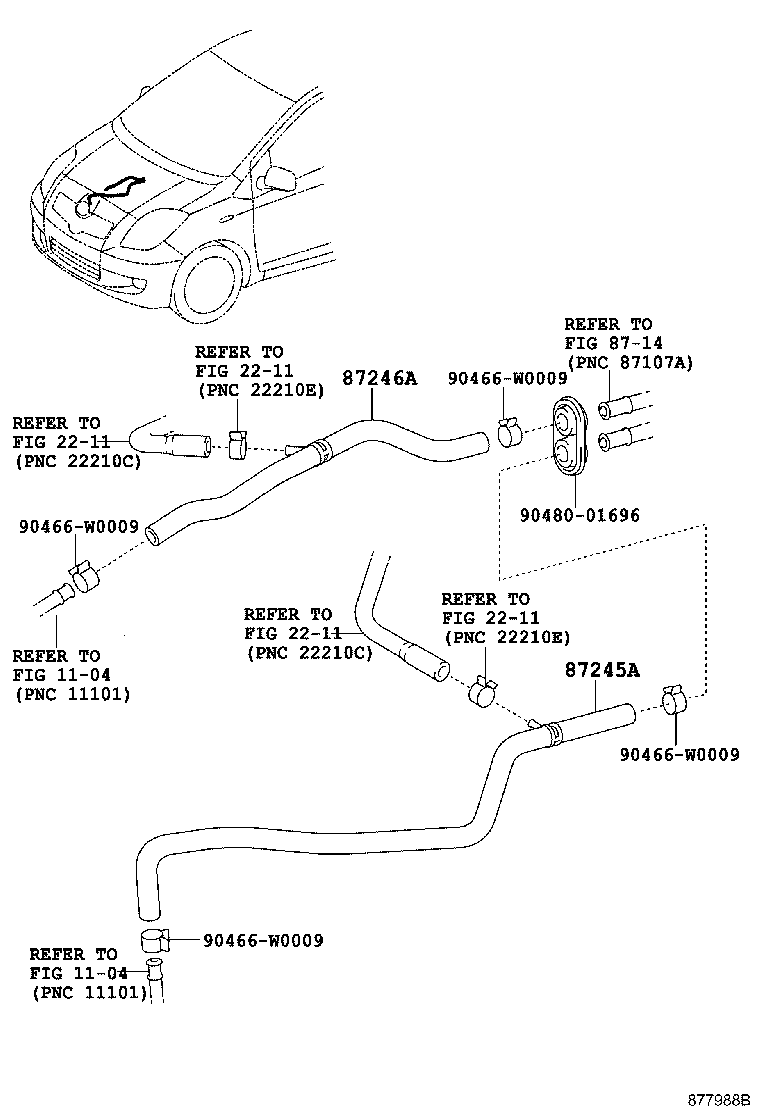 REFER TO
FIG 87-14
(PNC 87107A)

REFER TO
FIG 22-11
(PNC 22210E)

87246A

90466-W0009

REFER TO
FIG 22-11
(PNC 22210C)

90480-01696

90466-W0009

REFER TO
FIG 11-04
(PNC 11101)

REFER TO
FIG 22-11
(PNC 22210C)

REFER TO
FIG 22-11
(PNC 22210E)

87245A

90466-W0009

90466-W0009

REFER TO
FIG 11-04
(PNC 11101)

877988B