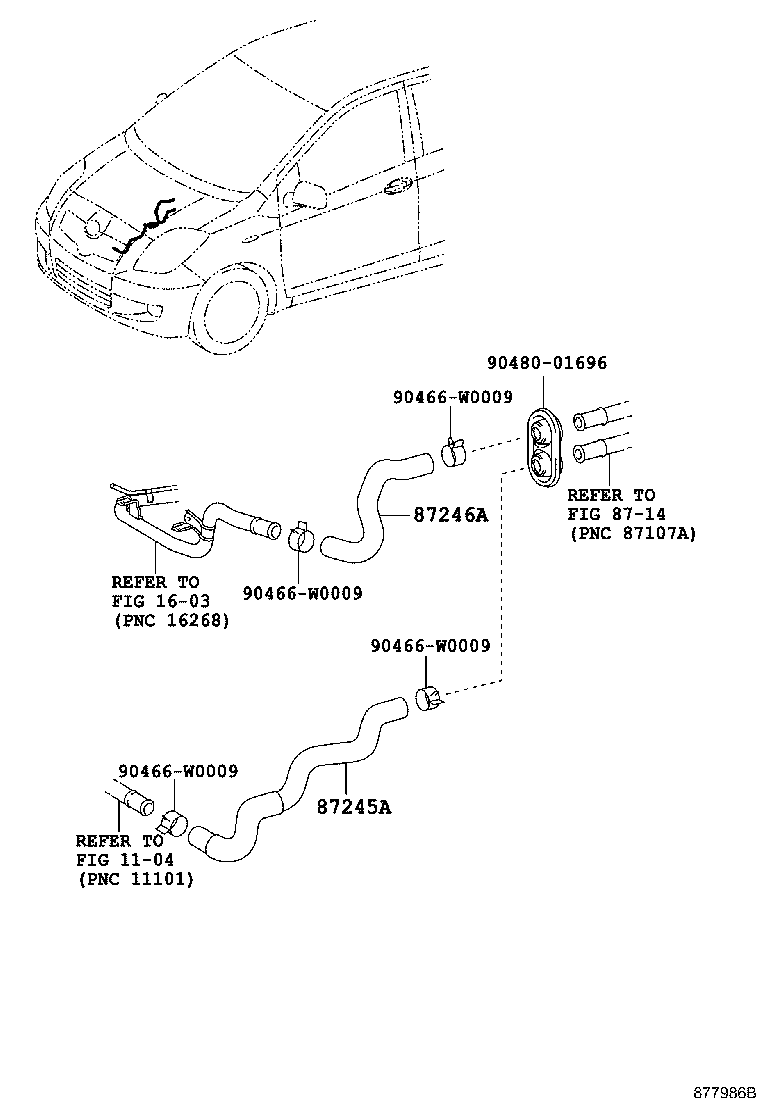 90480-01696

90466-W0009

REFER TO
FIG 87-14
(PNC 87107A)

87246A

REFER TO
FIG 16-03
(PNC 16268)

90466-W0009

90466-W0009

90466-W0009

87245A

REFER TO
FIG 11-04
(PNC 11101)

877986B