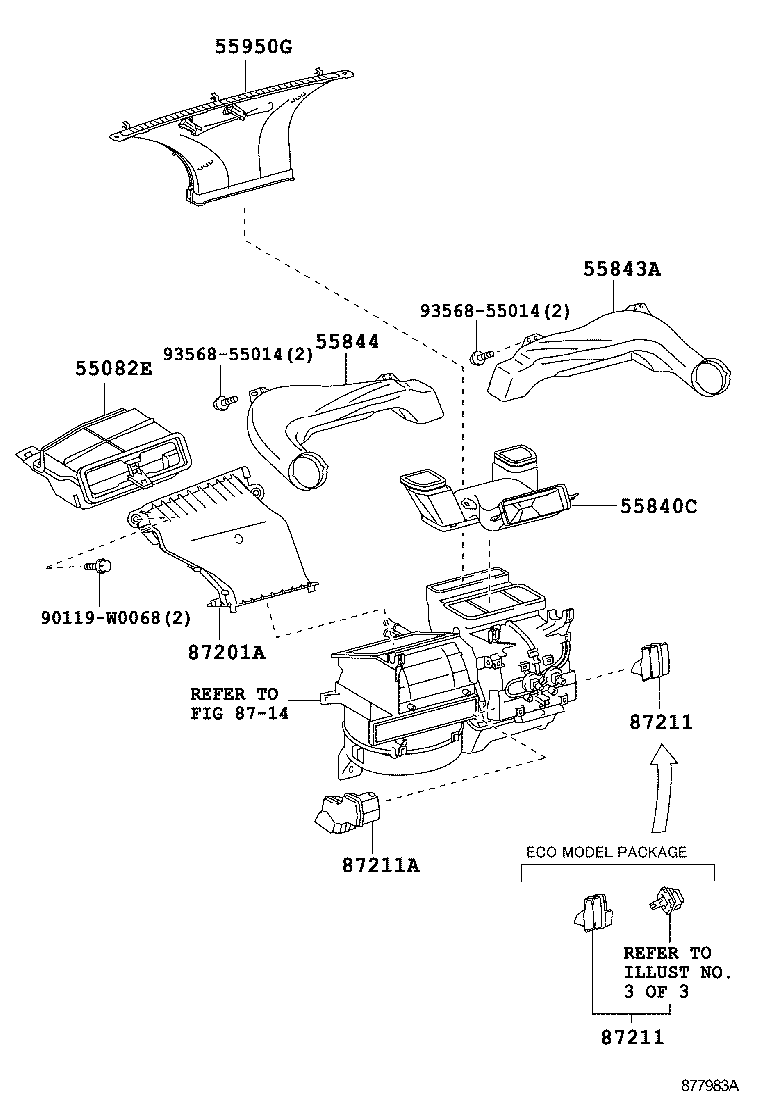 55950G

55843A

93568-55014(2)

93568-55014(2)

55844

55082E

55840C

90119-W0068(2)

87201A

REFER TO
FIG 87-14

87211

87211A

ECO MODEL PACKAGE

REFER TO
ILLUST NO.
3 OF 3

87211

877983A