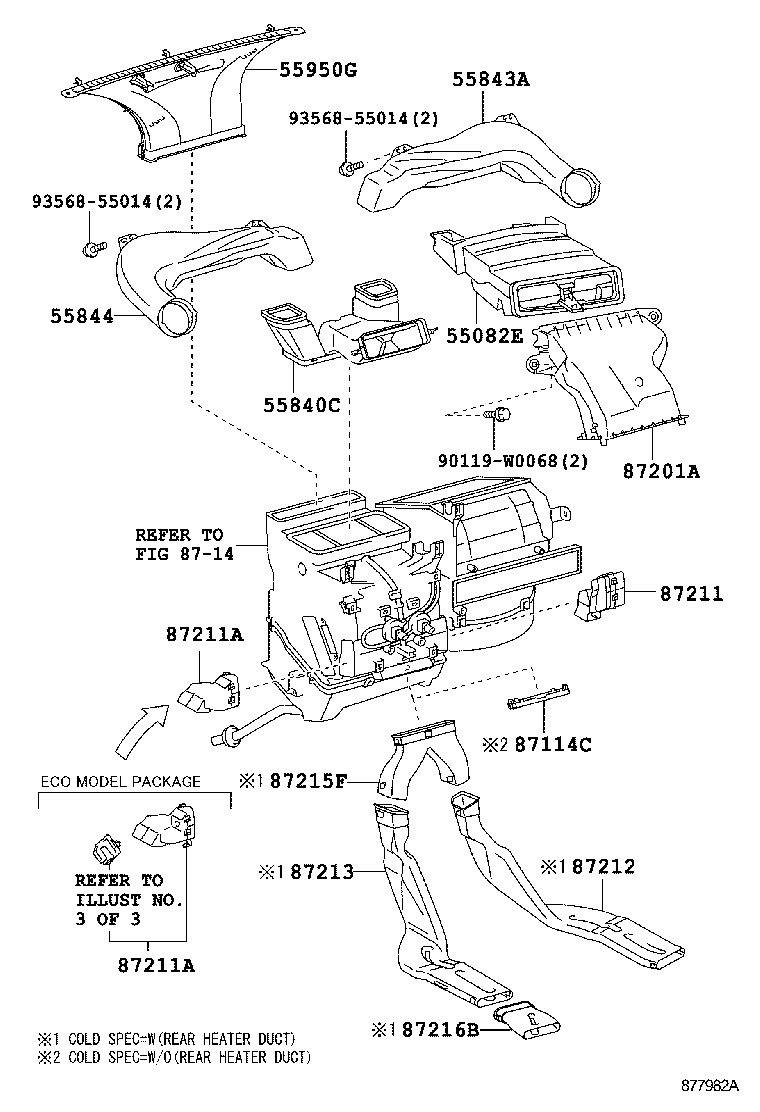 55950G

55843A

93568-55014(2)

93568-55014(2)

55844

55082E

55840C

90119-W0068(2)

87201A

REFER TO
FIG 87-14

87211

87211A

※2 87114C

ECO MODEL PACKAGE

※1 87215F

REFER TO
ILLUST NO.
3 OF 3

※1 87213

※1 87212

87211A

※1 87216B

※1 COLD SPEC=W(REAR HEATER DUCT)
※2 COLD SPEC=W/O(REAR HEATER DUCT)

877982A