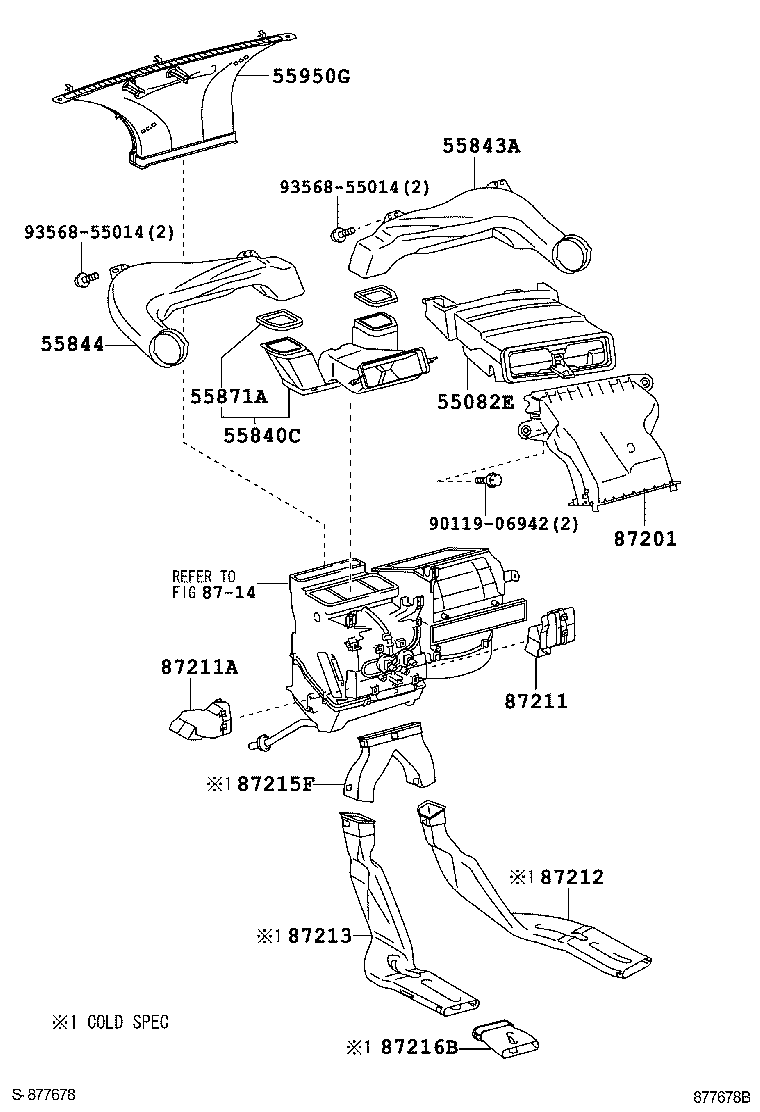 55950G

55843A

93568-55014(2)

93568-55014(2)

55844

55871A

55840C

55082E

90119-06942(2)

87201

REFER TO FIG 87-14

87211A

87211

※1 87215F

※1 87212

※1 87213

※1 COLD SPEC

※1 87216B

S-877678

877678B