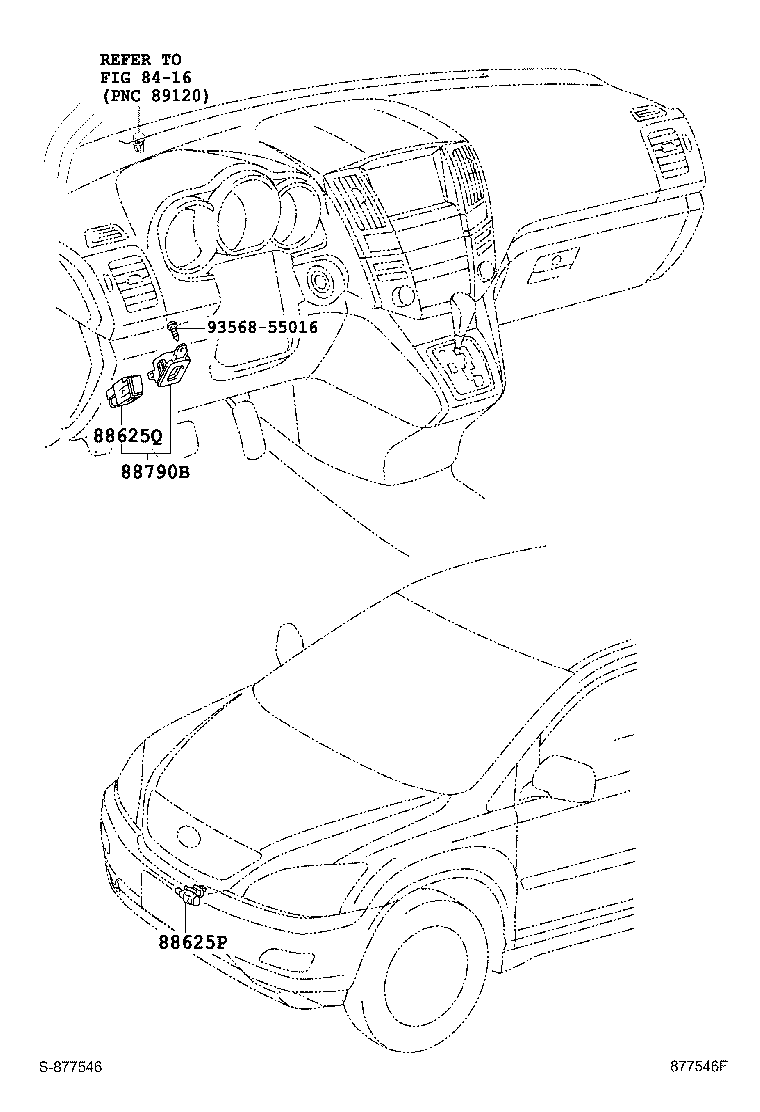 REFER TO
FIG 84-16
(PNC 89120)

93568-55016

88625Q

88790B

88625P

S-877546

877546F