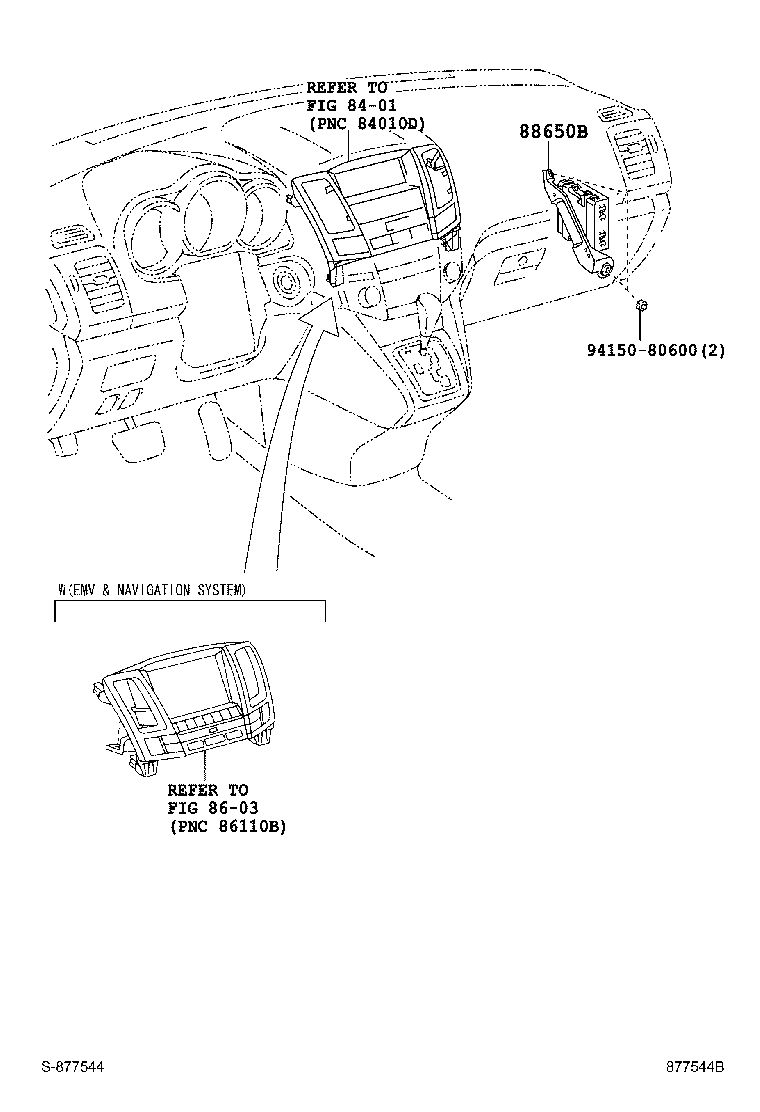 REFER TO
FIG 84-01
(PNC 84010D)

88650B

94150-80600(2)

W(EMV & NAVIGATION SYSTEM)

REFER TO
FIG 86-03
(PNC 86110B)

S-877544

877544B