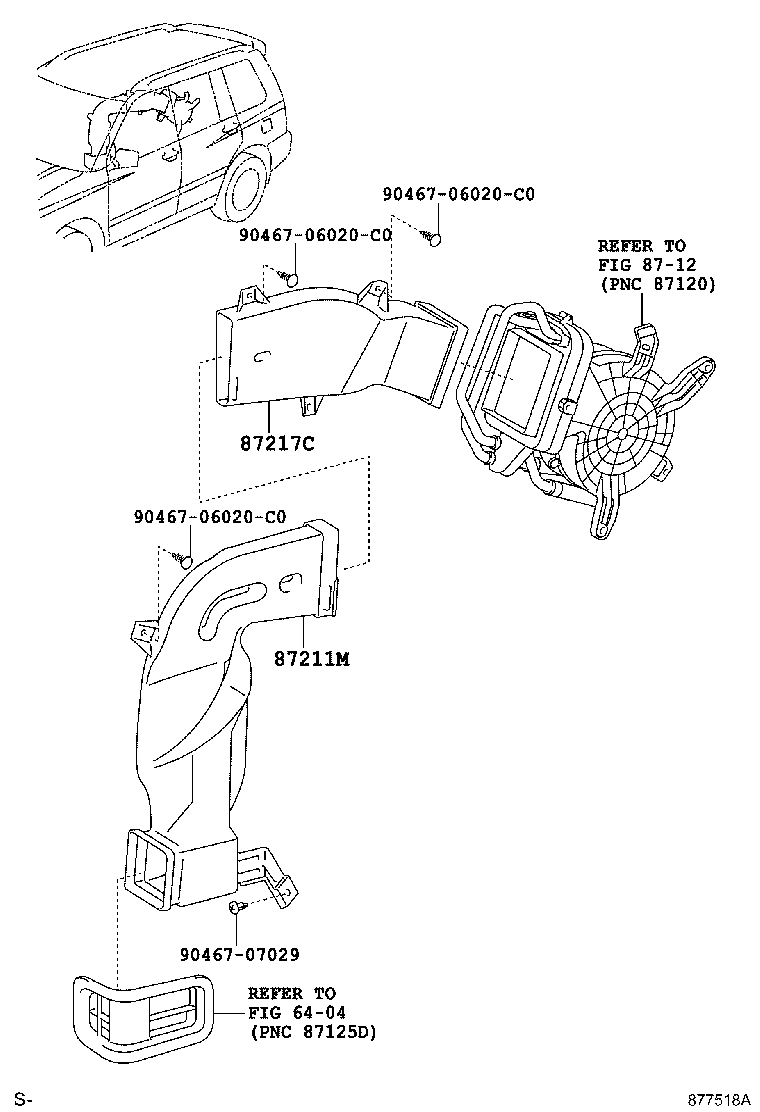 90467-06020-C0

90467-06020-C0

REFER TO
FIG 87-12
(PNC 87120)

87217C

90467-06020-C0

87211M

90467-07029

REFER TO
FIG 64-04
(PNC 87125D)

S-

877518A