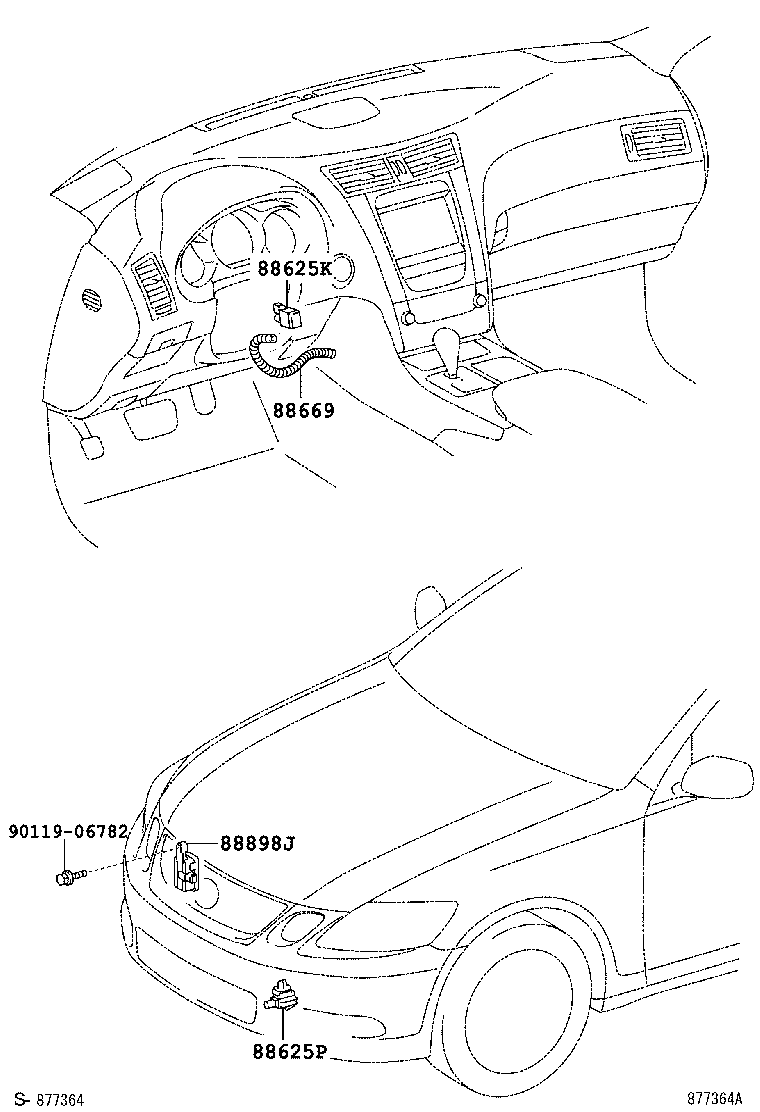 88625K

88669

90119-06782

88898J

88625P

S- 877364

877364A