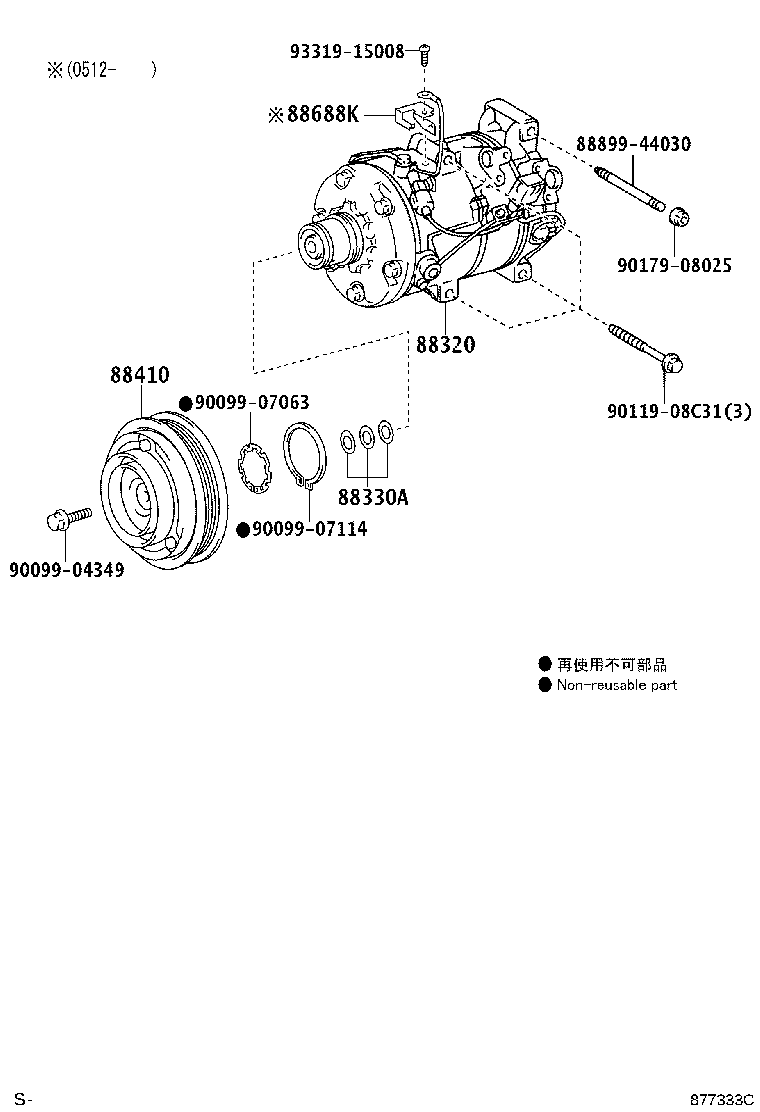 ※(0512- )

93319-15008

※88688K

88899-44030

90179-08025

88320

90119-08C31(3)

88410

●90099-07063

88330A

●90099-07114

90099-04349

● 再使用不可部品
● Non-reusable part

S-

877333C