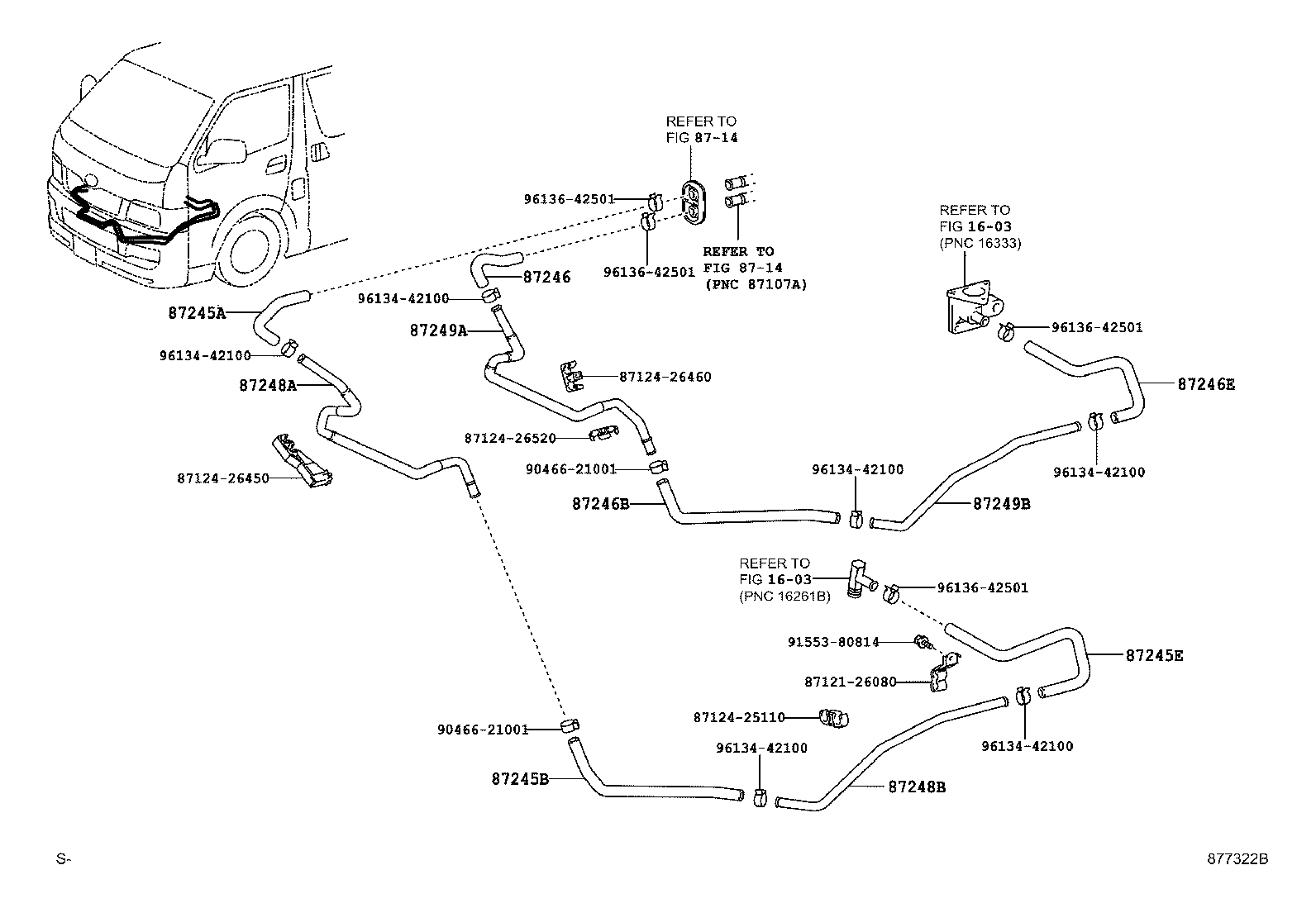 REFER TO
FIG 87-14

96136-42501

96136-42501

REFER TO
FIG 87-14
(PNC 87107A)

REFER TO
FIG 16-03
(PNC 16333)

87246

96134-42100

87245A

87249A

96136-42501

96134-42100

87248A

87124-26460

87246E

87124-26520

87124-26450

90466-21001

96134-42100

96134-42100

87246B

87249B

REFER TO
FIG 16-03
(PNC 16261B)

96136-42501

91553-80814

87245E

87121-26080

87124-25110

90466-21001

96134-42100

96134-42100

87245B

87248B

S-

877322B